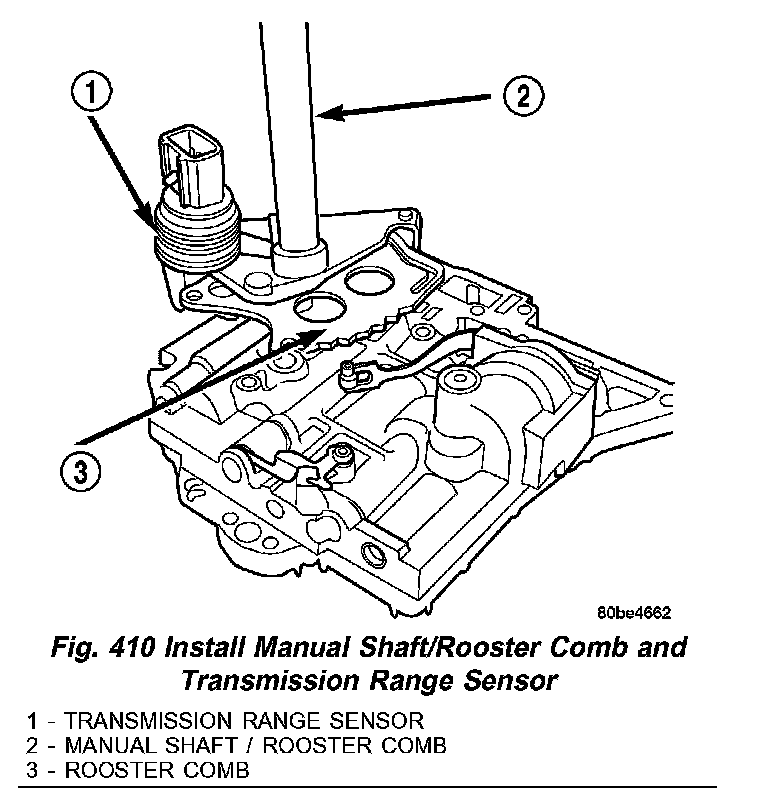 1

2

3

80be4662

Fig. 410 Install Manual Shaft/Rooster Comb and Transmission Range Sensor

1 - TRANSMISSION RANGE SENSOR
2 - MANUAL SHAFT / ROOSTER COMB
3 - ROOSTER COMB