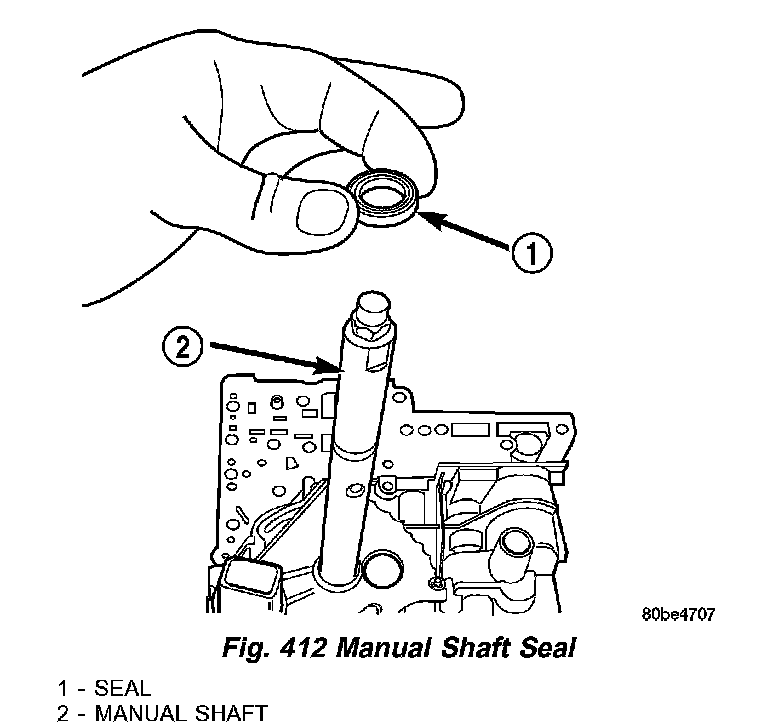 1

2

80be4707

Fig. 412 Manual Shaft Seal

1 - SEAL
2 - MANUAL SHAFT