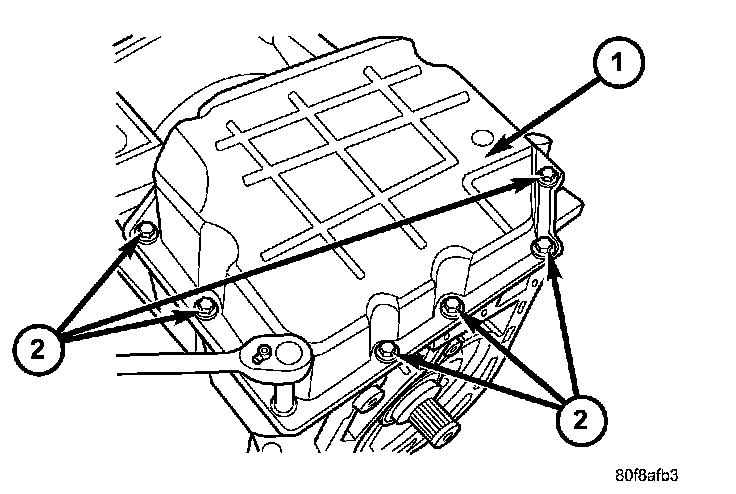 1

2

2

80f8afb3