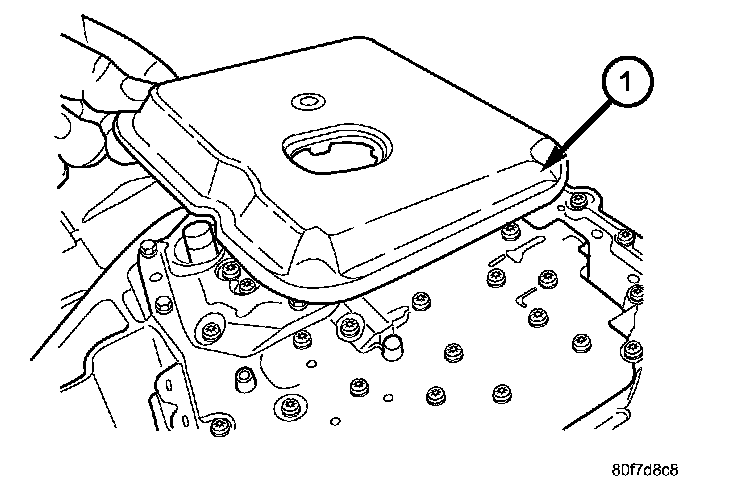 1

80f7d8c8