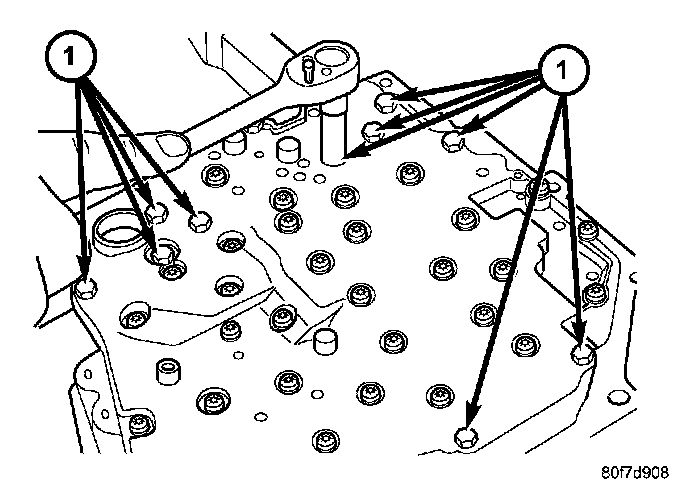 1

1

80f7d908