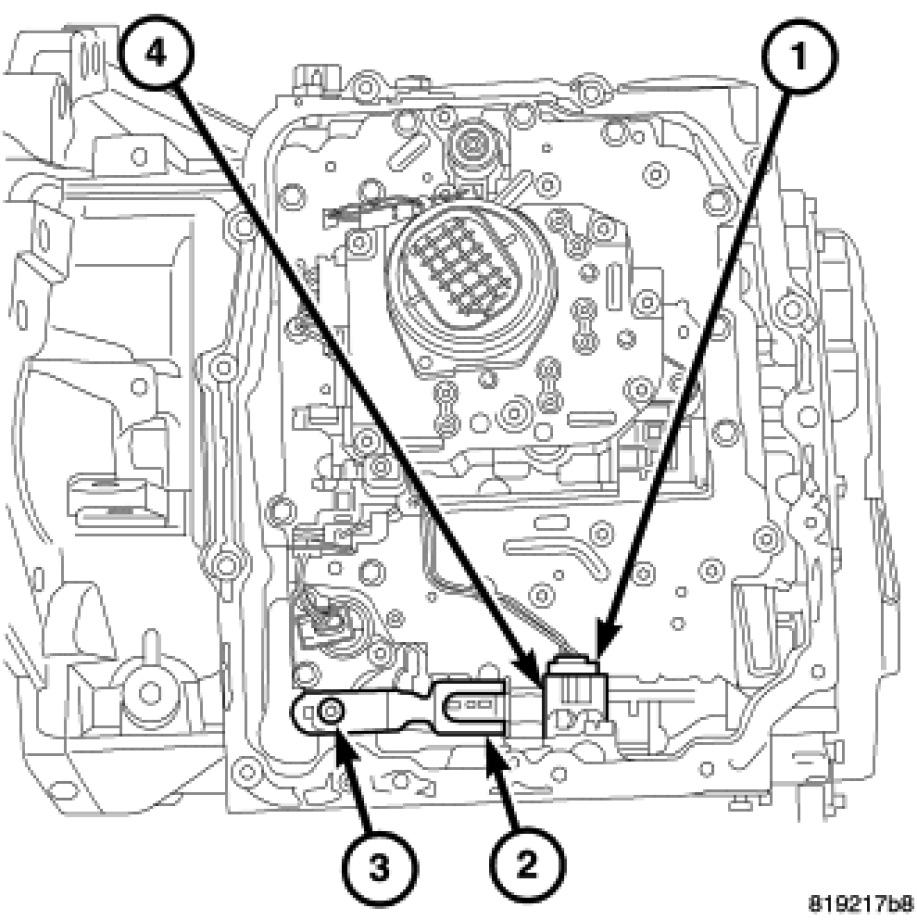 4

1

3

2

819217b8