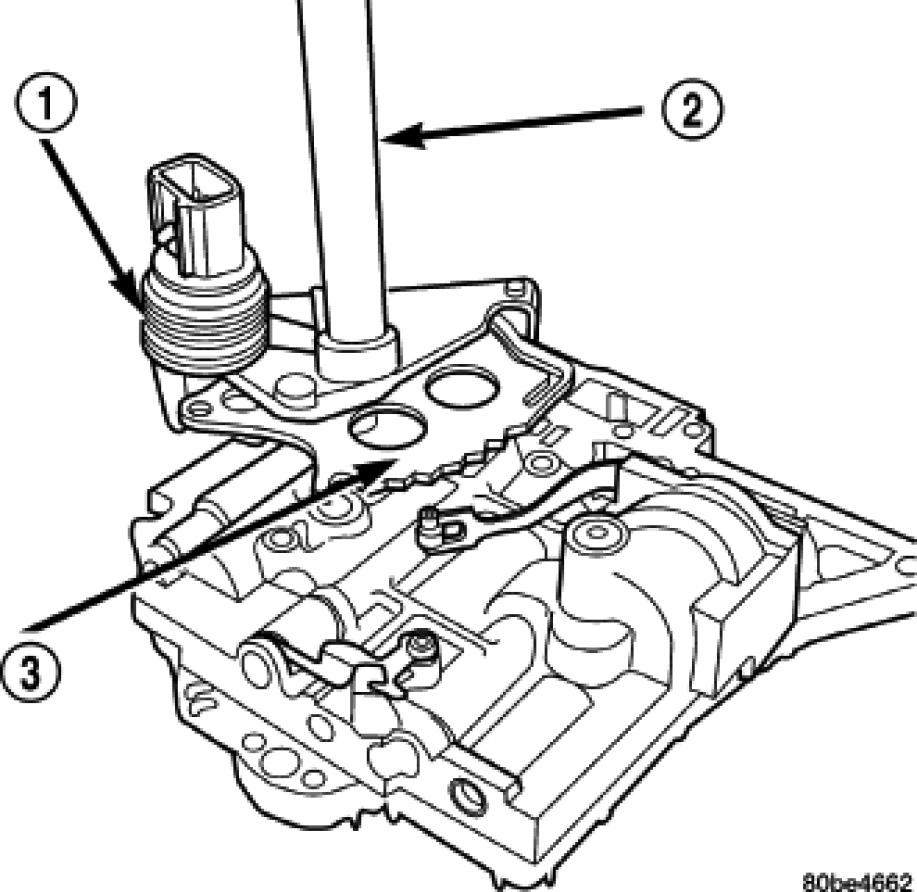 1

2

3

80be4662