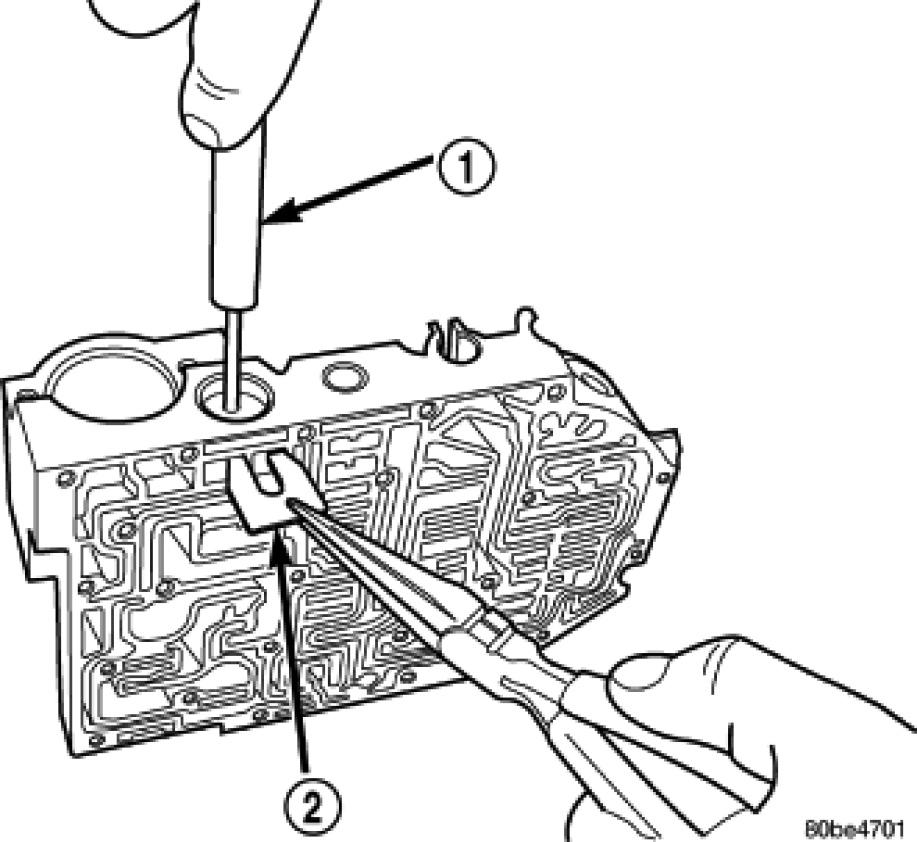 1
2
80be4701