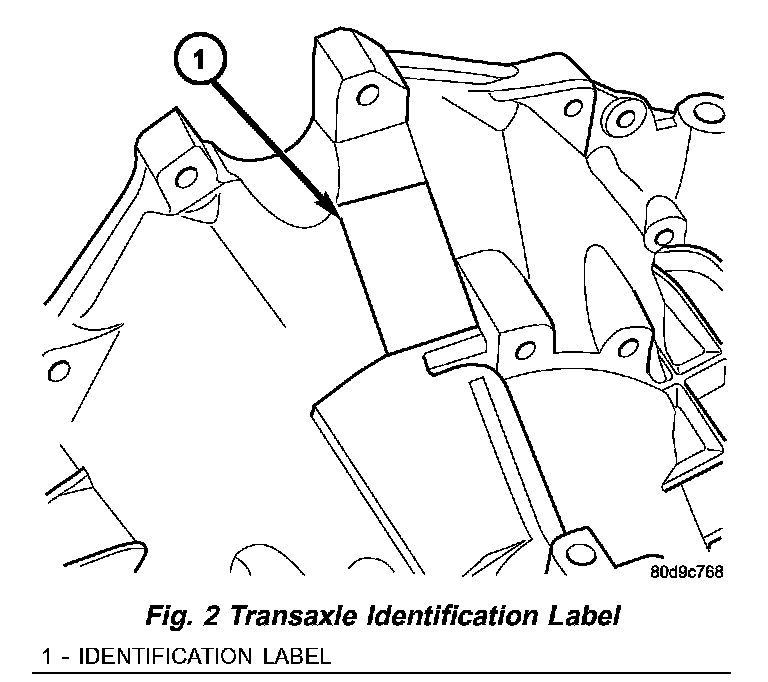 1

80d9c768

Fig. 2 Transaxle Identification Label

1 - IDENTIFICATION LABEL