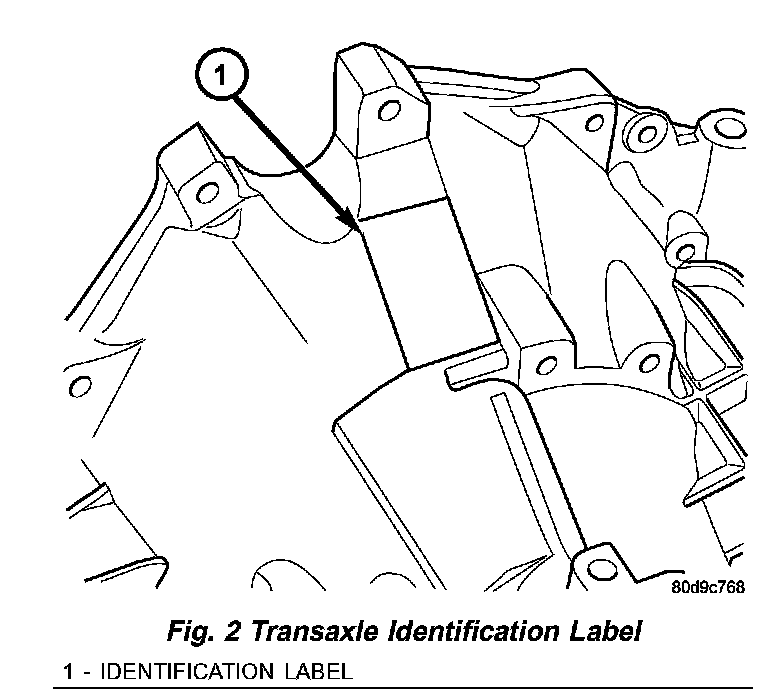 1

80d9c768

Fig. 2 Transaxle Identification Label

1 - IDENTIFICATION LABEL