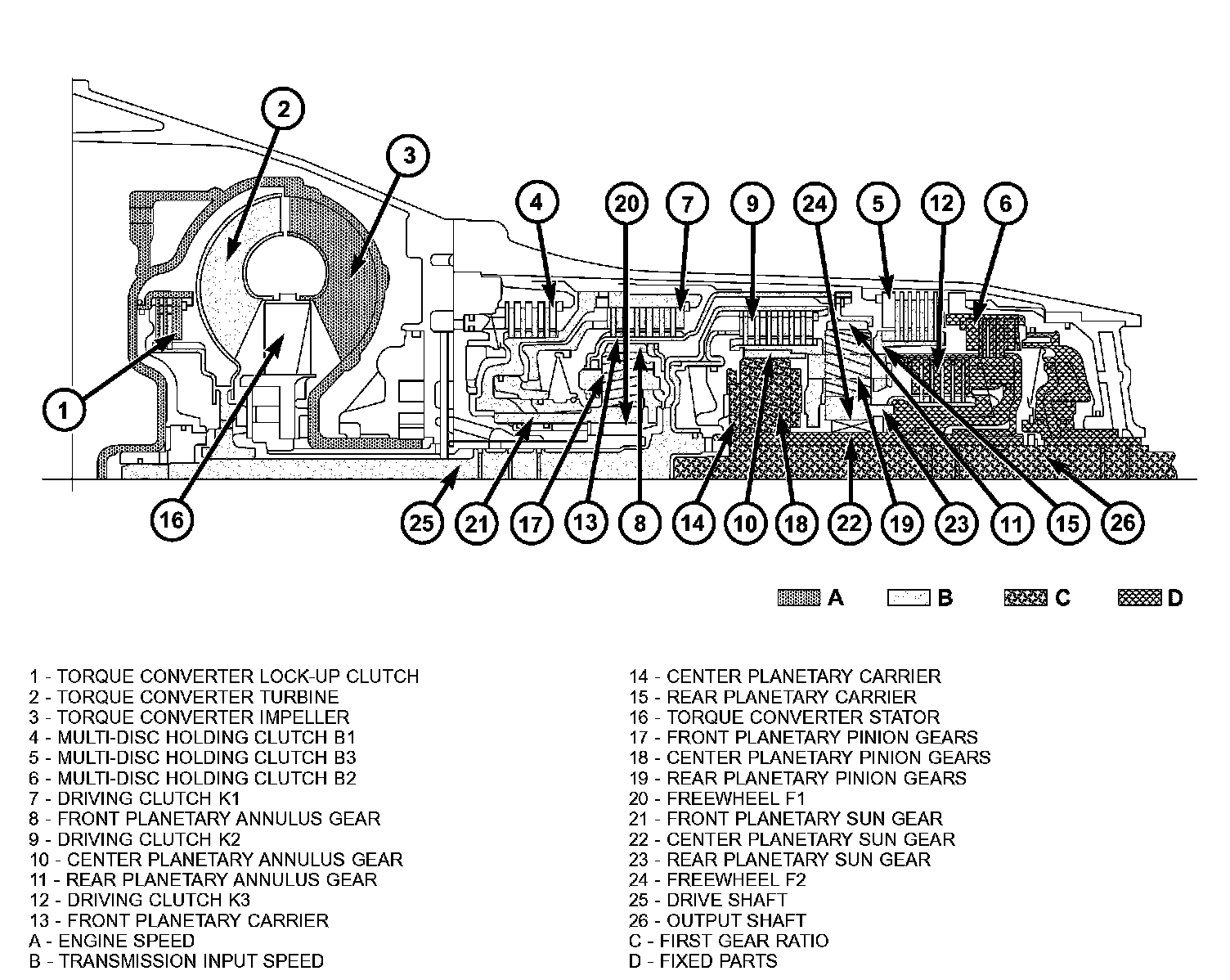 2
3
4
20
7
9
24
5
12
6
1
16
25
21
17
13
8
14
10
18
22
19
23
11
15
26

A
B
C
D

1 - TORQUE CONVERTER LOCK-UP CLUTCH
2 - TORQUE CONVERTER TURBINE
3 - TORQUE CONVERTER IMPELLER
4 - MULTI-DISC HOLDING CLUTCH B1
5 - MULTI-DISC HOLDING CLUTCH B3
6 - MULTI-DISC HOLDING CLUTCH B2
7 - DRIVING CLUTCH K1
8 - FRONT PLANETARY ANNULUS GEAR
9 - DRIVING CLUTCH K2
10 - CENTER PLANETARY ANNULUS GEAR
11 - REAR PLANETARY ANNULUS GEAR
12 - DRIVING CLUTCH K3
13 - FRONT PLANETARY CARRIER
A - ENGINE SPEED
B - TRANSMISSION INPUT SPEED

14 - CENTER PLANETARY CARRIER
15 - REAR PLANETARY CARRIER
16 - TORQUE CONVERTER STATOR
17 - FRONT PLANETARY PINION GEARS
18 - CENTER PLANETARY PINION GEARS
19 - REAR PLANETARY PINION GEARS
20 - FREEWHEEL F1
21 - FRONT PLANETARY SUN GEAR
22 - CENTER PLANETARY SUN GEAR
23 - REAR PLANETARY SUN GEAR
24 - FREEWHEEL F2
25 - DRIVE SHAFT
26 - OUTPUT SHAFT
C - FIRST GEAR RATIO
D - FIXED PARTS