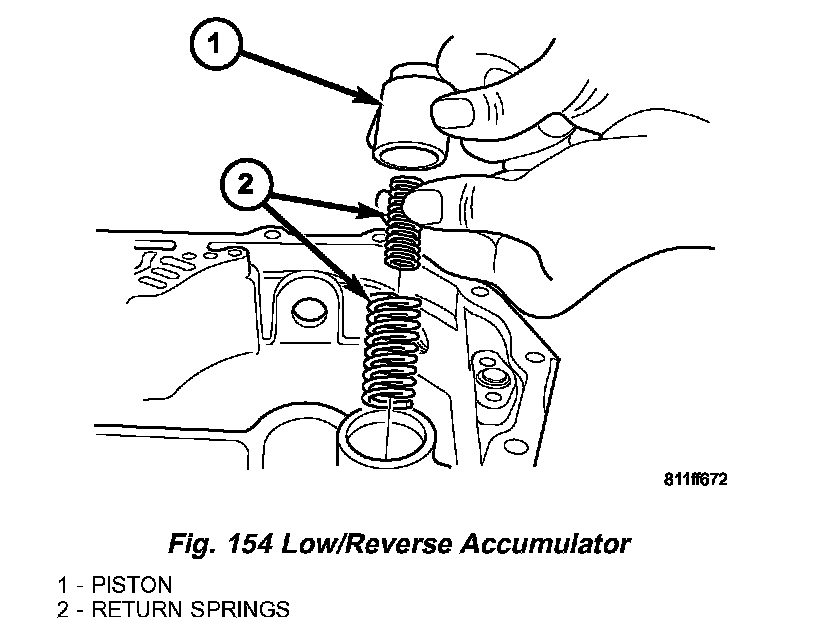 1

2

811ff672

Fig. 154 Low/Reverse Accumulator

1 - PISTON
2 - RETURN SPRINGS