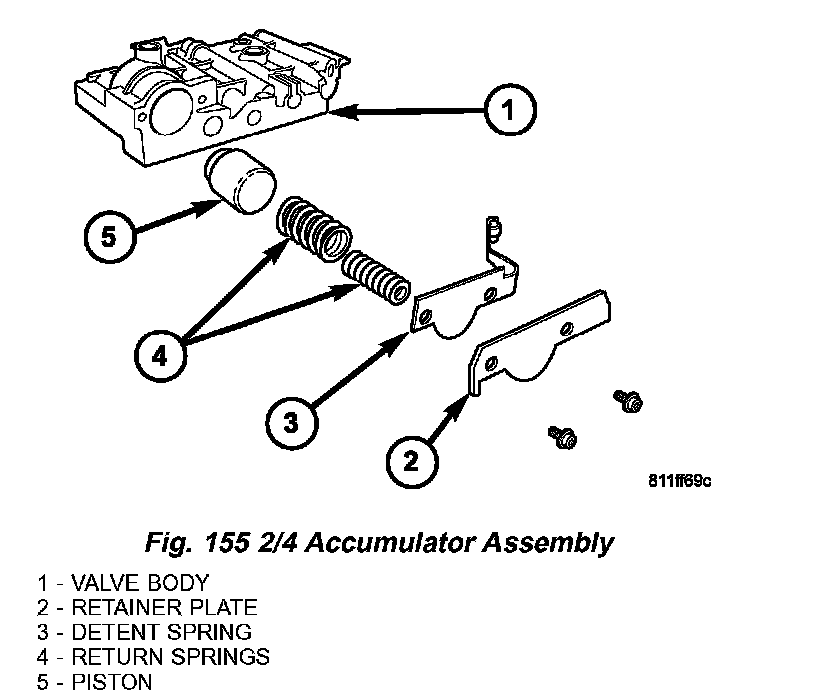 1

5

4

3

2

811ff69c

Fig. 155 2/4 Accumulator Assembly

1 - VALVE BODY
2 - RETAINER PLATE
3 - DETENT SPRING
4 - RETURN SPRINGS
5 - PISTON