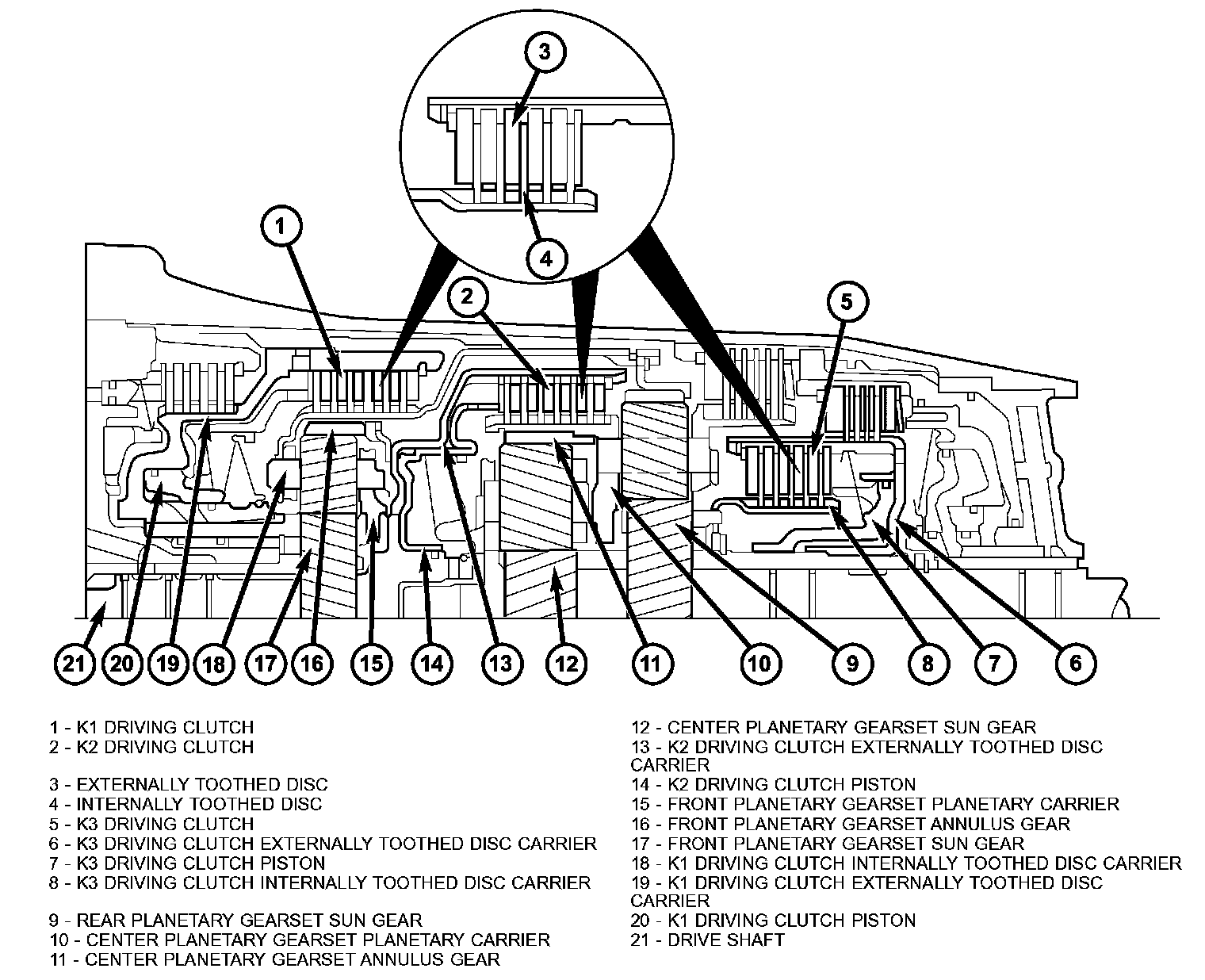 3

4

1

2

5

21 20 19 18 17 16 15 14 13 12 11 10 9 8 7 6

1 - K1 DRIVING CLUTCH
2 - K2 DRIVING CLUTCH

3 - EXTERNALLY TOOTHED DISC
4 - INTERNALLY TOOTHED DISC
5 - K3 DRIVING CLUTCH
6 - K3 DRIVING CLUTCH EXTERNALLY TOOTHED DISC CARRIER
7 - K3 DRIVING CLUTCH PISTON
8 - K3 DRIVING CLUTCH INTERNALLY TOOTHED DISC CARRIER

9 - REAR PLANETARY GEARSET SUN GEAR
10 - CENTER PLANETARY GEARSET PLANETARY CARRIER
11 - CENTER PLANETARY GEARSET ANNULUS GEAR

12 - CENTER PLANETARY GEARSET SUN GEAR
13 - K2 DRIVING CLUTCH EXTERNALLY TOOTHED DISC CARRIER
14 - K2 DRIVING CLUTCH PISTON
15 - FRONT PLANETARY GEARSET PLANETARY CARRIER
16 - FRONT PLANETARY GEARSET ANNULUS GEAR
17 - FRONT PLANETARY GEARSET SUN GEAR
18 - K1 DRIVING CLUTCH INTERNALLY TOOTHED DISC CARRIER
19 - K1 DRIVING CLUTCH EXTERNALLY TOOTHED DISC CARRIER
20 - K1 DRIVING CLUTCH PISTON
21 - DRIVE SHAFT