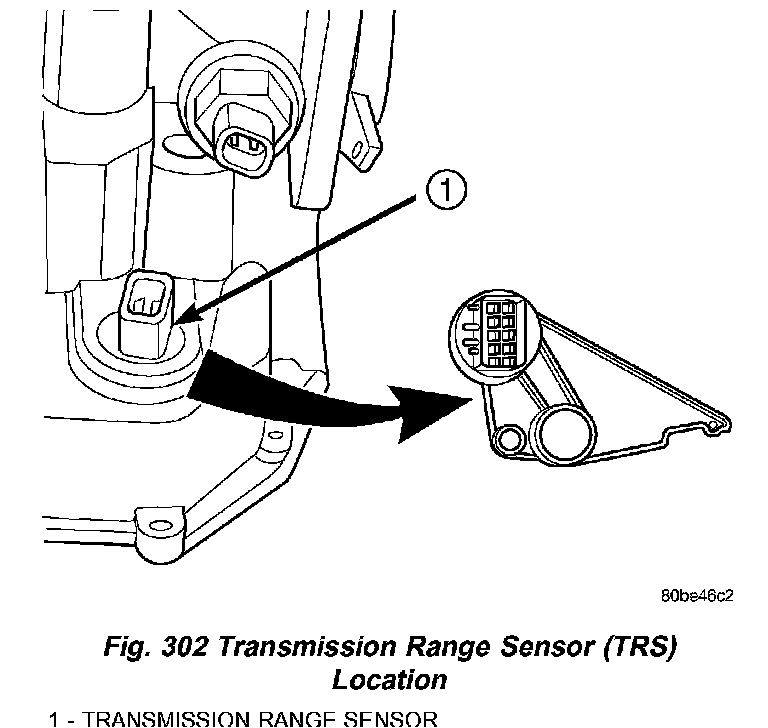 1

80be46c2

Fig. 302 Transmission Range Sensor (TRS) Location

1 - TRANSMISSION RANGE SENSOR