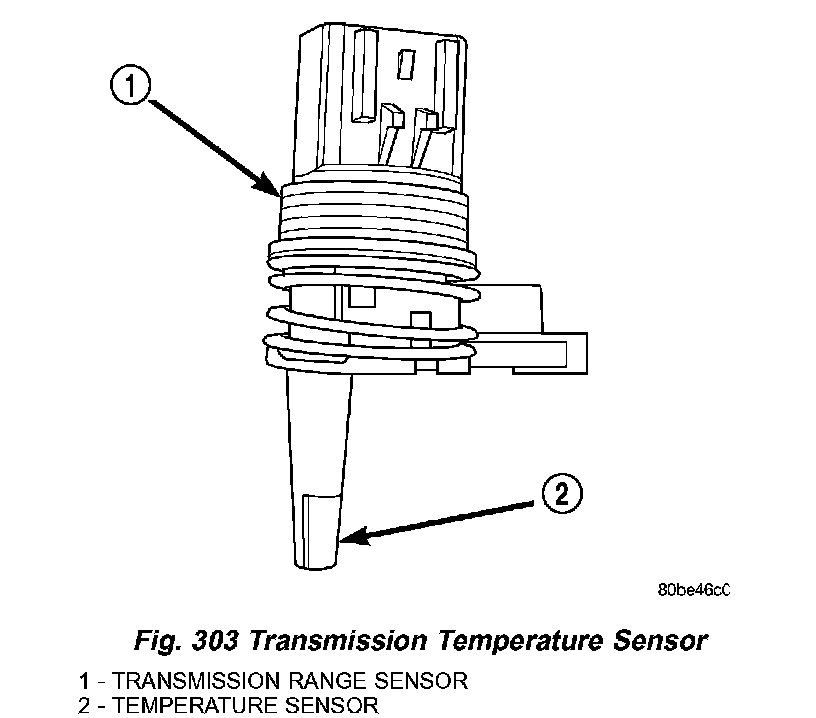 1

2

80be46c0

Fig. 303 Transmission Temperature Sensor

1 - TRANSMISSION RANGE SENSOR
2 - TEMPERATURE SENSOR