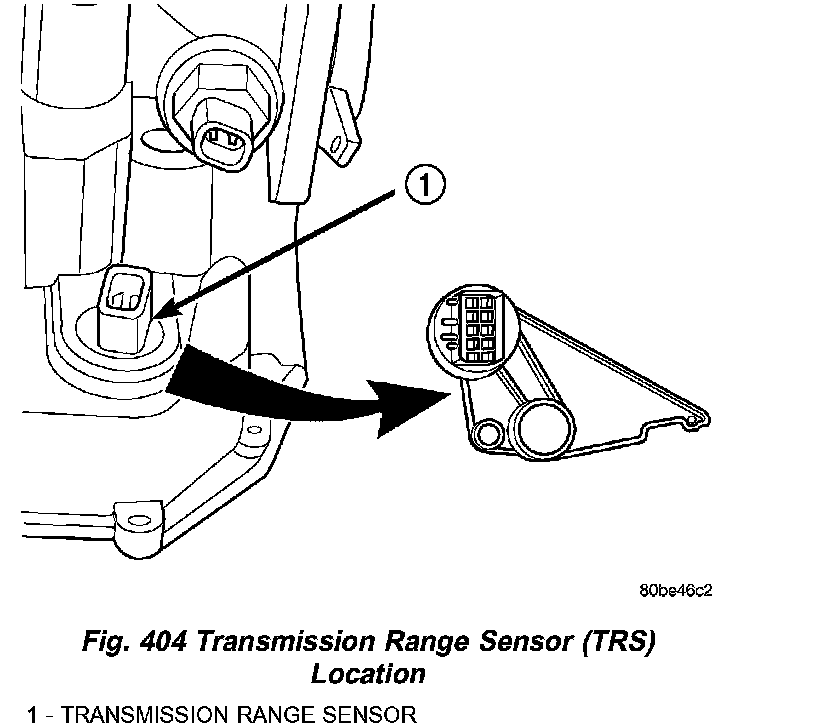 1

80be46c2

Fig. 404 Transmission Range Sensor (TRS) Location

1 - TRANSMISSION RANGE SENSOR