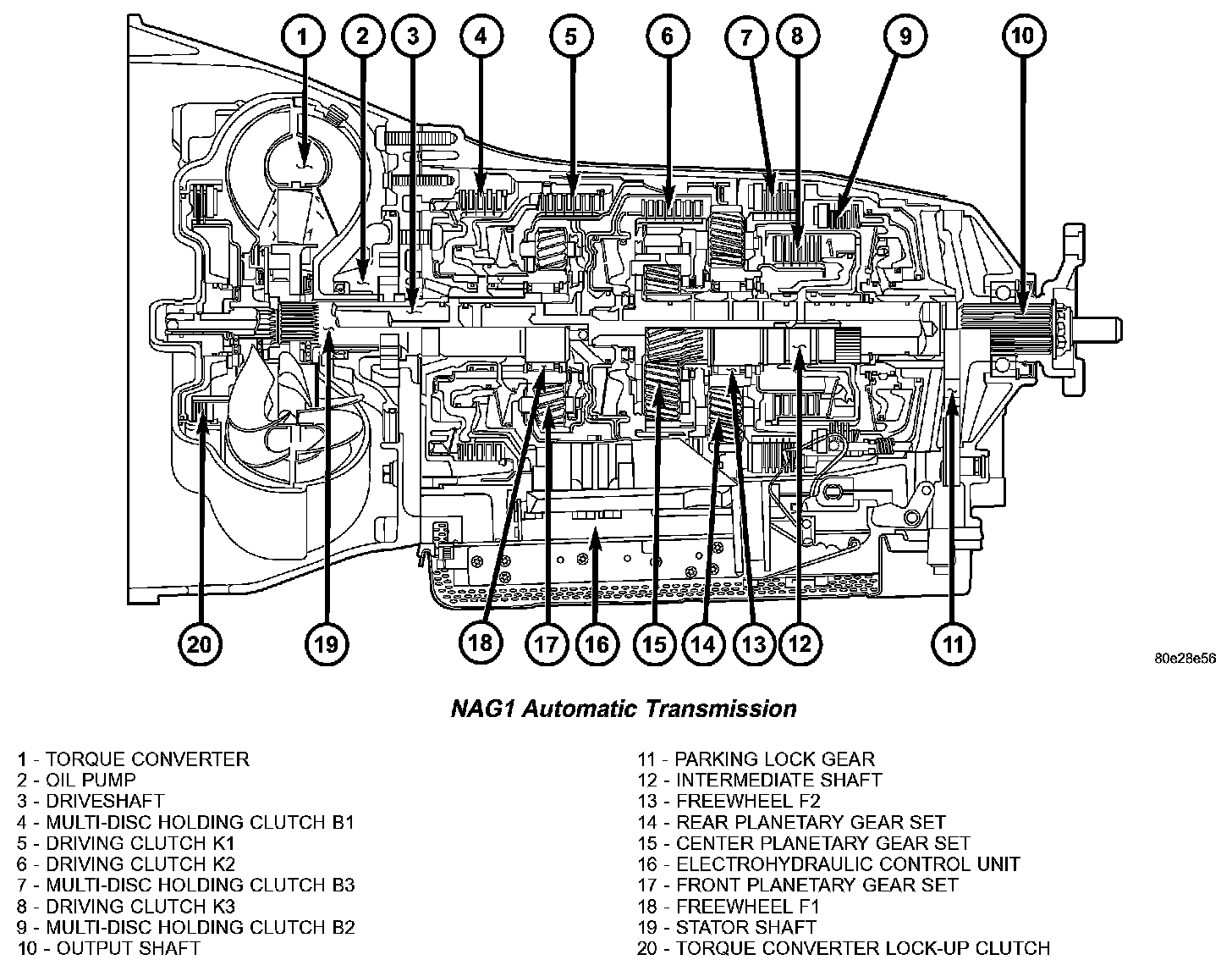 1 2 3 4 5 6 7 8 9 10

20 19 18 17 16 15 14 13 12 11

80e28e56

NAG1 Automatic Transmission

1 - TORQUE CONVERTER
2 - OIL PUMP
3 - DRIVESHAFT
4 - MULTI-DISC HOLDING CLUTCH B1
5 - DRIVING CLUTCH K1
6 - DRIVING CLUTCH K2
7 - MULTI-DISC HOLDING CLUTCH B3
8 - DRIVING CLUTCH K3
9 - MULTI-DISC HOLDING CLUTCH B2
10 - OUTPUT SHAFT

11 - PARKING LOCK GEAR
12 - INTERMEDIATE SHAFT
13 - FREEWHEEL F2
14 - REAR PLANETARY GEAR SET
15 - CENTER PLANETARY GEAR SET
16 - ELECTROHYDRAULIC CONTROL UNIT
17 - FRONT PLANETARY GEAR SET
18 - FREEWHEEL F1
19 - STATOR SHAFT
20 - TORQUE CONVERTER LOCK-UP CLUTCH