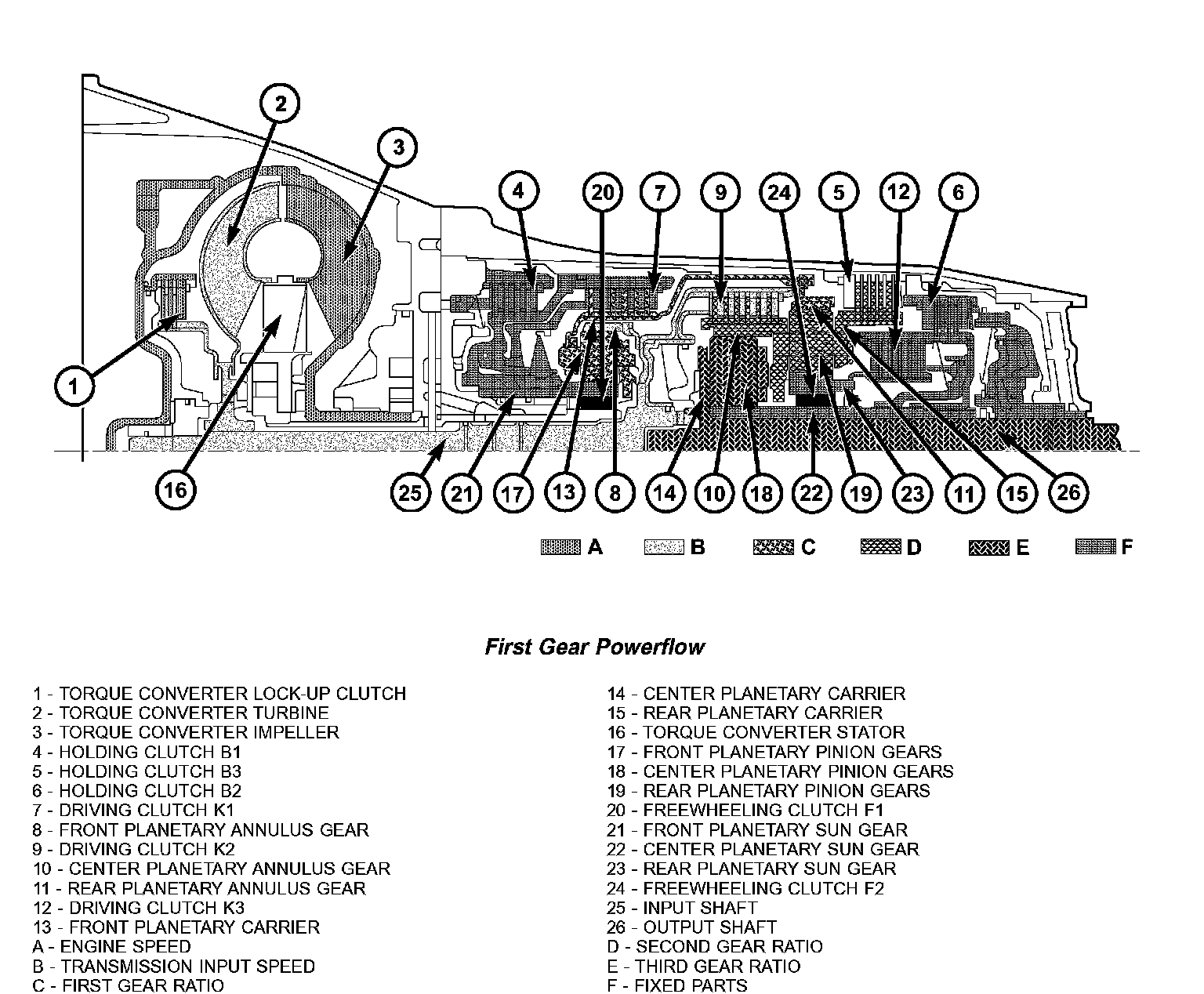 2
3
4
20
7
9
24
5
12
6
1
16
25
21
17
13
8
14
10
18
22
19
23
11
15
26

A B C D E F

First Gear Powerflow

1 - TORQUE CONVERTER LOCK-UP CLUTCH
2 - TORQUE CONVERTER TURBINE
3 - TORQUE CONVERTER IMPELLER
4 - HOLDING CLUTCH B1
5 - HOLDING CLUTCH B3
6 - HOLDING CLUTCH B2
7 - DRIVING CLUTCH K1
8 - FRONT PLANETARY ANNULUS GEAR
9 - DRIVING CLUTCH K2
10 - CENTER PLANETARY ANNULUS GEAR
11 - REAR PLANETARY ANNULUS GEAR
12 - DRIVING CLUTCH K3
13 - FRONT PLANETARY CARRIER
A - ENGINE SPEED
B - TRANSMISSION INPUT SPEED
C - FIRST GEAR RATIO

14 - CENTER PLANETARY CARRIER
15 - REAR PLANETARY CARRIER
16 - TORQUE CONVERTER STATOR
17 - FRONT PLANETARY PINION GEARS
18 - CENTER PLANETARY PINION GEARS
19 - REAR PLANETARY PINION GEARS
20 - FREEWHEELING CLUTCH F1
21 - FRONT PLANETARY SUN GEAR
22 - CENTER PLANETARY SUN GEAR
23 - REAR PLANETARY SUN GEAR
24 - FREEWHEELING CLUTCH F2
25 - INPUT SHAFT
26 - OUTPUT SHAFT
D - SECOND GEAR RATIO
E - THIRD GEAR RATIO
F - FIXED PARTS