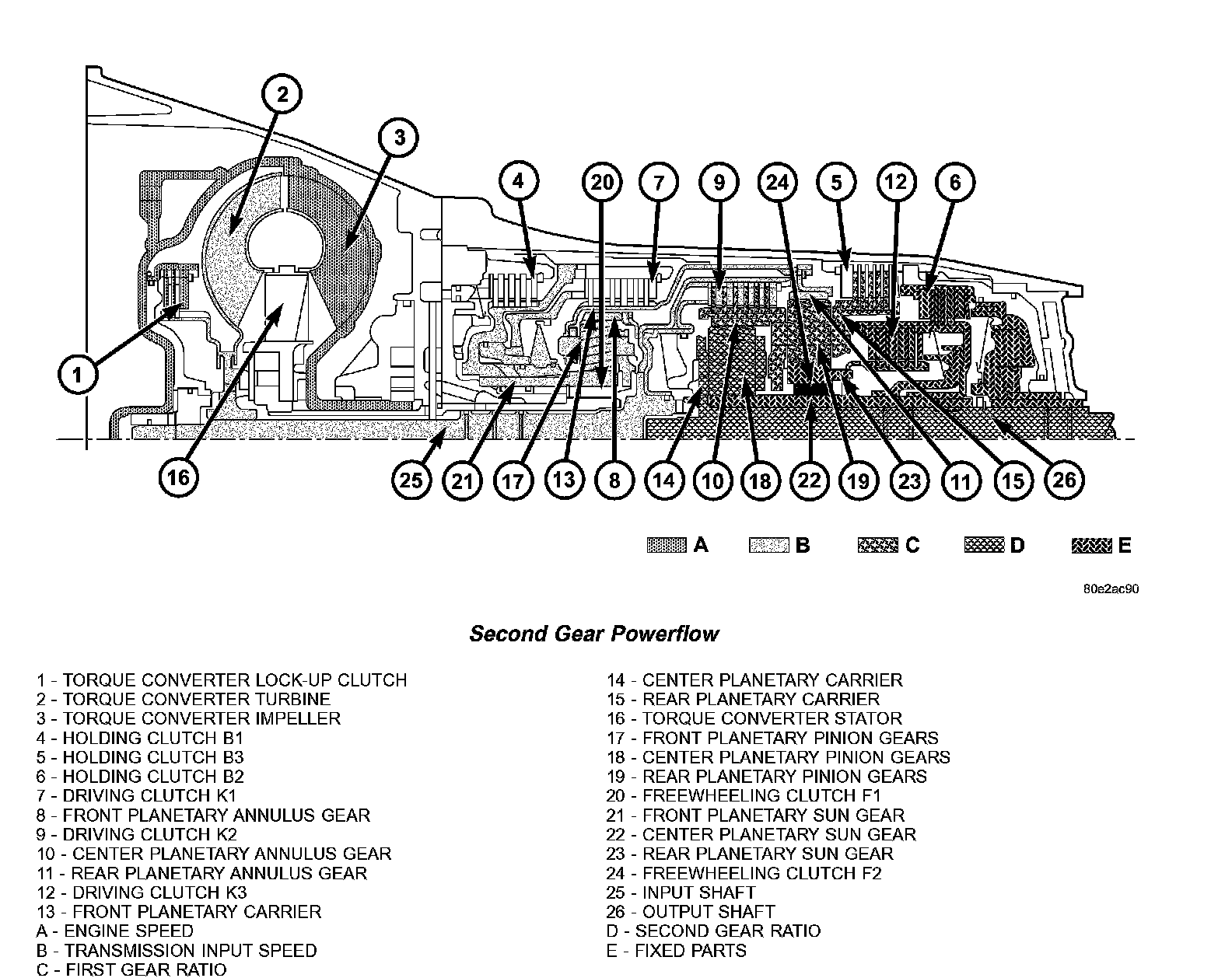 2
3
4
20
7
9
24
5
12
6
1
16
25
21
17
13
8
14
10
18
22
19
23
11
15
26

A B C D E

80e2ac90

Second Gear Powerflow

1 - TORQUE CONVERTER LOCK-UP CLUTCH
2 - TORQUE CONVERTER TURBINE
3 - TORQUE CONVERTER IMPELLER
4 - HOLDING CLUTCH B1
5 - HOLDING CLUTCH B3
6 - HOLDING CLUTCH B2
7 - DRIVING CLUTCH K1
8 - FRONT PLANETARY ANNULUS GEAR
9 - DRIVING CLUTCH K2
10 - CENTER PLANETARY ANNULUS GEAR
11 - REAR PLANETARY ANNULUS GEAR
12 - DRIVING CLUTCH K3
13 - FRONT PLANETARY CARRIER
A - ENGINE SPEED
B - TRANSMISSION INPUT SPEED
C - FIRST GEAR RATIO

14 - CENTER PLANETARY CARRIER
15 - REAR PLANETARY CARRIER
16 - TORQUE CONVERTER STATOR
17 - FRONT PLANETARY PINION GEARS
18 - CENTER PLANETARY PINION GEARS
19 - REAR PLANETARY PINION GEARS
20 - FREEWHEELING CLUTCH F1
21 - FRONT PLANETARY SUN GEAR
22 - CENTER PLANETARY SUN GEAR
23 - REAR PLANETARY SUN GEAR
24 - FREEWHEELING CLUTCH F2
25 - INPUT SHAFT
26 - OUTPUT SHAFT
D - SECOND GEAR RATIO
E - FIXED PARTS