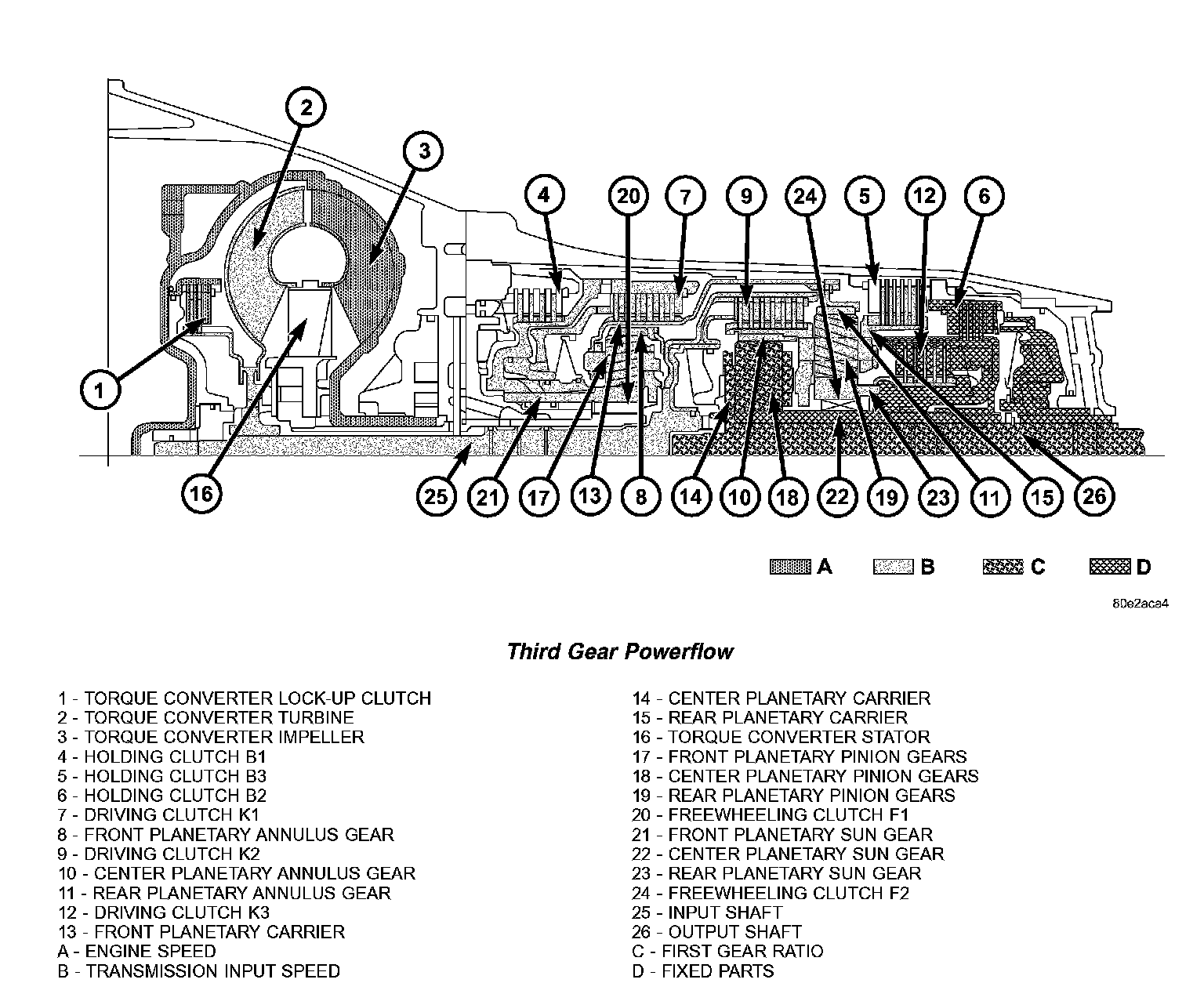 2
3
4
20
7
9
24
5
12
6
1
16
25
21
17
13
8
14
10
18
22
19
23
11
15
26

A B C D

80e2aca4

Third Gear Powerflow

1 - TORQUE CONVERTER LOCK-UP CLUTCH
2 - TORQUE CONVERTER TURBINE
3 - TORQUE CONVERTER IMPELLER
4 - HOLDING CLUTCH B1
5 - HOLDING CLUTCH B3
6 - HOLDING CLUTCH B2
7 - DRIVING CLUTCH K1
8 - FRONT PLANETARY ANNULUS GEAR
9 - DRIVING CLUTCH K2
10 - CENTER PLANETARY ANNULUS GEAR
11 - REAR PLANETARY ANNULUS GEAR
12 - DRIVING CLUTCH K3
13 - FRONT PLANETARY CARRIER
A - ENGINE SPEED
B - TRANSMISSION INPUT SPEED

14 - CENTER PLANETARY CARRIER
15 - REAR PLANETARY CARRIER
16 - TORQUE CONVERTER STATOR
17 - FRONT PLANETARY PINION GEARS
18 - CENTER PLANETARY PINION GEARS
19 - REAR PLANETARY PINION GEARS
20 - FREEWHEELING CLUTCH F1
21 - FRONT PLANETARY SUN GEAR
22 - CENTER PLANETARY SUN GEAR
23 - REAR PLANETARY SUN GEAR
24 - FREEWHEELING CLUTCH F2
25 - INPUT SHAFT
26 - OUTPUT SHAFT
C - FIRST GEAR RATIO
D - FIXED PARTS