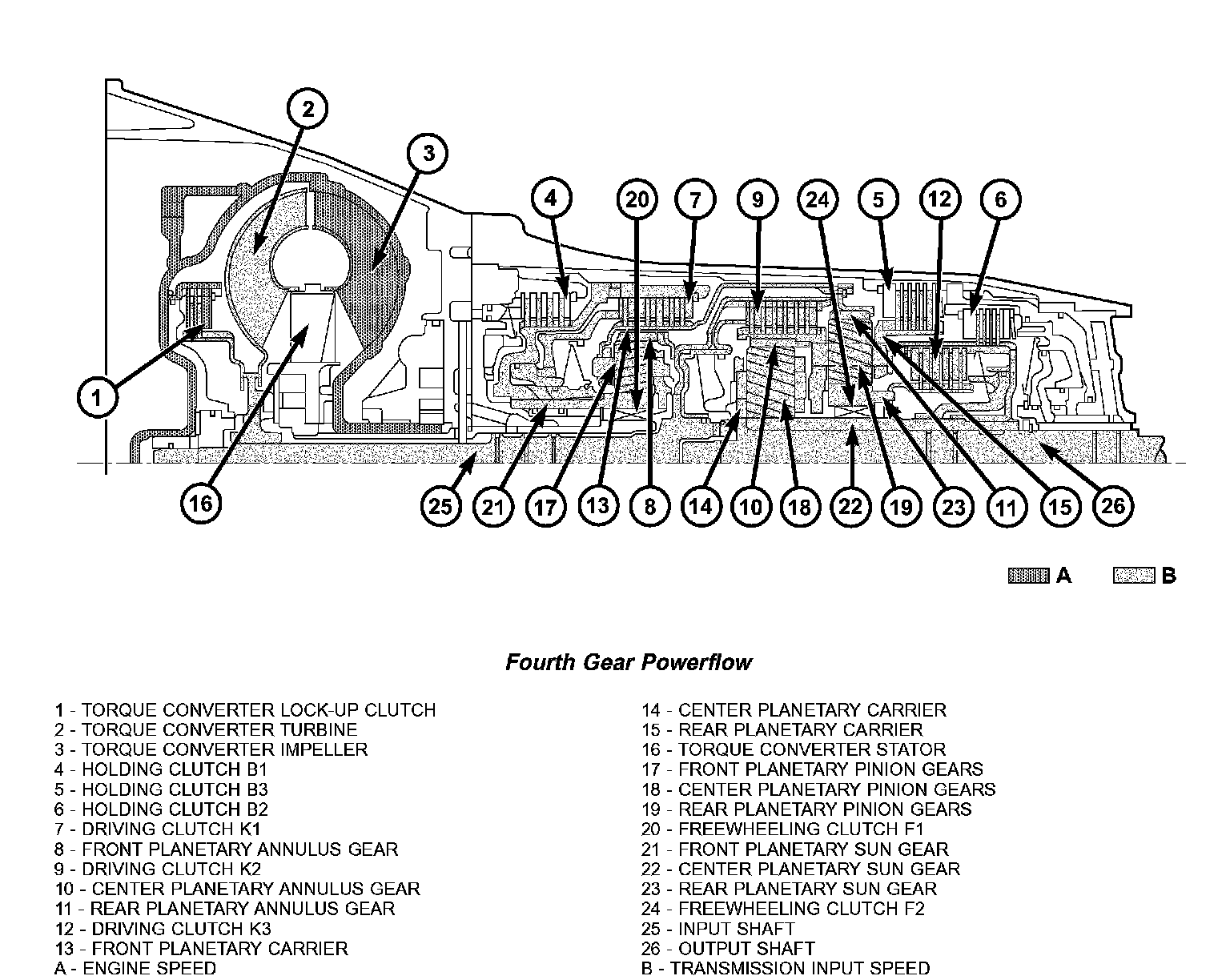 2
3
4
20
7
9
24
5
12
6
1
16
25
21
17
13
8
14
10
18
22
19
23
11
15
26

A
B

Fourth Gear Powerflow

1 - TORQUE CONVERTER LOCK-UP CLUTCH
2 - TORQUE CONVERTER TURBINE
3 - TORQUE CONVERTER IMPELLER
4 - HOLDING CLUTCH B1
5 - HOLDING CLUTCH B3
6 - HOLDING CLUTCH B2
7 - DRIVING CLUTCH K1
8 - FRONT PLANETARY ANNULUS GEAR
9 - DRIVING CLUTCH K2
10 - CENTER PLANETARY ANNULUS GEAR
11 - REAR PLANETARY ANNULUS GEAR
12 - DRIVING CLUTCH K3
13 - FRONT PLANETARY CARRIER
A - ENGINE SPEED

14 - CENTER PLANETARY CARRIER
15 - REAR PLANETARY CARRIER
16 - TORQUE CONVERTER STATOR
17 - FRONT PLANETARY PINION GEARS
18 - CENTER PLANETARY PINION GEARS
19 - REAR PLANETARY PINION GEARS
20 - FREEWHEELING CLUTCH F1
21 - FRONT PLANETARY SUN GEAR
22 - CENTER PLANETARY SUN GEAR
23 - REAR PLANETARY SUN GEAR
24 - FREEWHEELING CLUTCH F2
25 - INPUT SHAFT
26 - OUTPUT SHAFT
B - TRANSMISSION INPUT SPEED