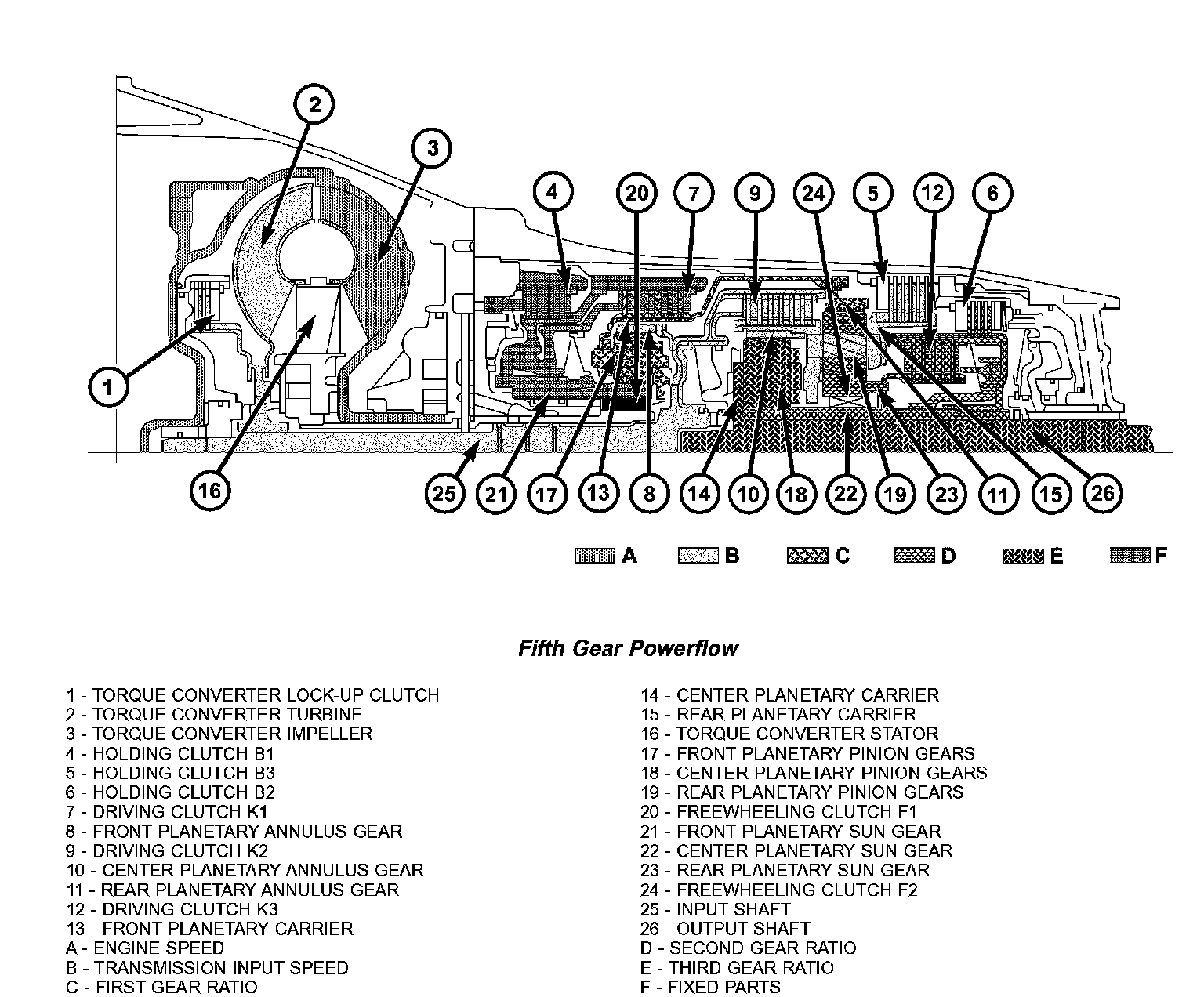 2
3
4
20
7
9
24
5
12
6
1
16
25
21
17
13
8
14
10
18
22
19
23
11
15
26

A B C D E F

Fifth Gear Powerflow

1 - TORQUE CONVERTER LOCK-UP CLUTCH
2 - TORQUE CONVERTER TURBINE
3 - TORQUE CONVERTER IMPELLER
4 - HOLDING CLUTCH B1
5 - HOLDING CLUTCH B3
6 - HOLDING CLUTCH B2
7 - DRIVING CLUTCH K1
8 - FRONT PLANETARY ANNULUS GEAR
9 - DRIVING CLUTCH K2
10 - CENTER PLANETARY ANNULUS GEAR
11 - REAR PLANETARY ANNULUS GEAR
12 - DRIVING CLUTCH K3
13 - FRONT PLANETARY CARRIER
A - ENGINE SPEED
B - TRANSMISSION INPUT SPEED
C - FIRST GEAR RATIO

14 - CENTER PLANETARY CARRIER
15 - REAR PLANETARY CARRIER
16 - TORQUE CONVERTER STATOR
17 - FRONT PLANETARY PINION GEARS
18 - CENTER PLANETARY PINION GEARS
19 - REAR PLANETARY PINION GEARS
20 - FREEWHEELING CLUTCH F1
21 - FRONT PLANETARY SUN GEAR
22 - CENTER PLANETARY SUN GEAR
23 - REAR PLANETARY SUN GEAR
24 - FREEWHEELING CLUTCH F2
25 - INPUT SHAFT
26 - OUTPUT SHAFT
D - SECOND GEAR RATIO
E - THIRD GEAR RATIO
F - FIXED PARTS