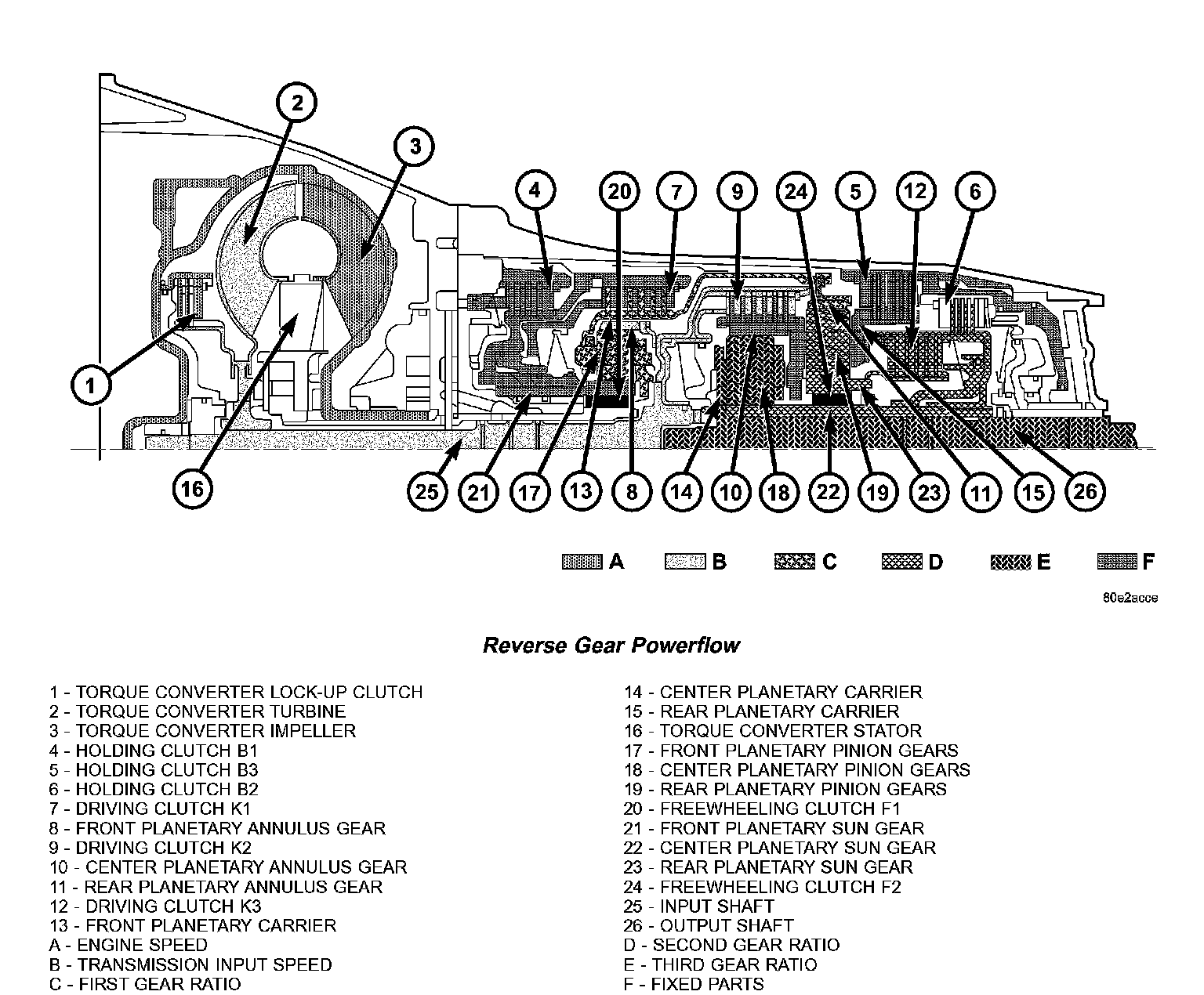 2
3
4
20
7
9
24
5
12
6
1
16
25
21
17
13
8
14
10
18
22
19
23
11
15
26

A B C D E F

80e2acce

Reverse Gear Powerflow

1 - TORQUE CONVERTER LOCK-UP CLUTCH
2 - TORQUE CONVERTER TURBINE
3 - TORQUE CONVERTER IMPELLER
4 - HOLDING CLUTCH B1
5 - HOLDING CLUTCH B3
6 - HOLDING CLUTCH B2
7 - DRIVING CLUTCH K1
8 - FRONT PLANETARY ANNULUS GEAR
9 - DRIVING CLUTCH K2
10 - CENTER PLANETARY ANNULUS GEAR
11 - REAR PLANETARY ANNULUS GEAR
12 - DRIVING CLUTCH K3
13 - FRONT PLANETARY CARRIER
A - ENGINE SPEED
B - TRANSMISSION INPUT SPEED
C - FIRST GEAR RATIO

14 - CENTER PLANETARY CARRIER
15 - REAR PLANETARY CARRIER
16 - TORQUE CONVERTER STATOR
17 - FRONT PLANETARY PINION GEARS
18 - CENTER PLANETARY PINION GEARS
19 - REAR PLANETARY PINION GEARS
20 - FREEWHEELING CLUTCH F1
21 - FRONT PLANETARY SUN GEAR
22 - CENTER PLANETARY SUN GEAR
23 - REAR PLANETARY SUN GEAR
24 - FREEWHEELING CLUTCH F2
25 - INPUT SHAFT
26 - OUTPUT SHAFT
D - SECOND GEAR RATIO
E - THIRD GEAR RATIO
F - FIXED PARTS