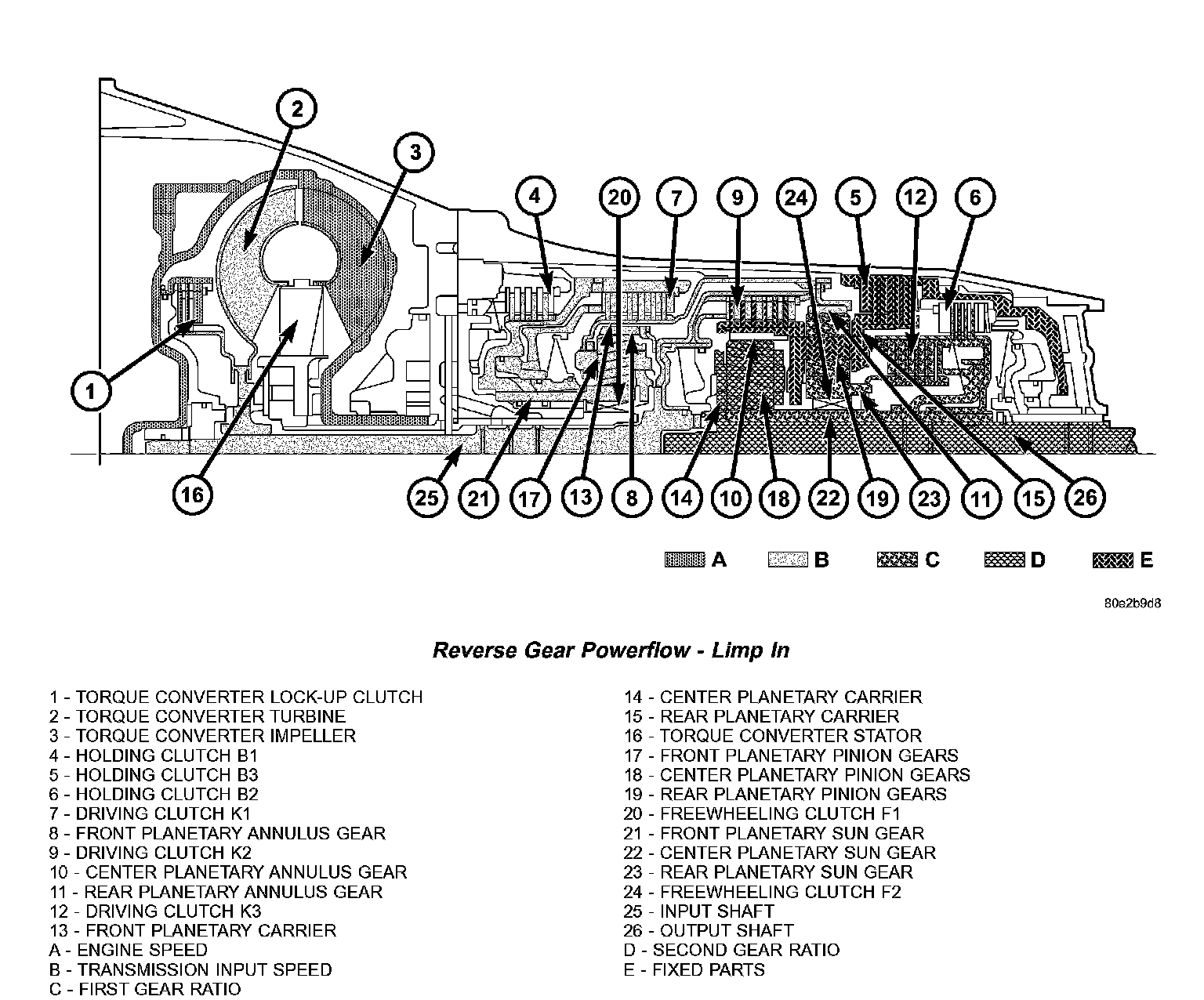 2
3
4
20
7
9
24
5
12
6
1
16
25
21
17
13
8
14
10
18
22
19
23
11
15
26

A B C D E

80e2b9d8

Reverse Gear Powerflow - Limp In

1 - TORQUE CONVERTER LOCK-UP CLUTCH
2 - TORQUE CONVERTER TURBINE
3 - TORQUE CONVERTER IMPELLER
4 - HOLDING CLUTCH B1
5 - HOLDING CLUTCH B3
6 - HOLDING CLUTCH B2
7 - DRIVING CLUTCH K1
8 - FRONT PLANETARY ANNULUS GEAR
9 - DRIVING CLUTCH K2
10 - CENTER PLANETARY ANNULUS GEAR
11 - REAR PLANETARY ANNULUS GEAR
12 - DRIVING CLUTCH K3
13 - FRONT PLANETARY CARRIER
A - ENGINE SPEED
B - TRANSMISSION INPUT SPEED
C - FIRST GEAR RATIO

14 - CENTER PLANETARY CARRIER
15 - REAR PLANETARY CARRIER
16 - TORQUE CONVERTER STATOR
17 - FRONT PLANETARY PINION GEARS
18 - CENTER PLANETARY PINION GEARS
19 - REAR PLANETARY PINION GEARS
20 - FREEWHEELING CLUTCH F1
21 - FRONT PLANETARY SUN GEAR
22 - CENTER PLANETARY SUN GEAR
23 - REAR PLANETARY SUN GEAR
24 - FREEWHEELING CLUTCH F2
25 - INPUT SHAFT
26 - OUTPUT SHAFT
D - SECOND GEAR RATIO
E - FIXED PARTS