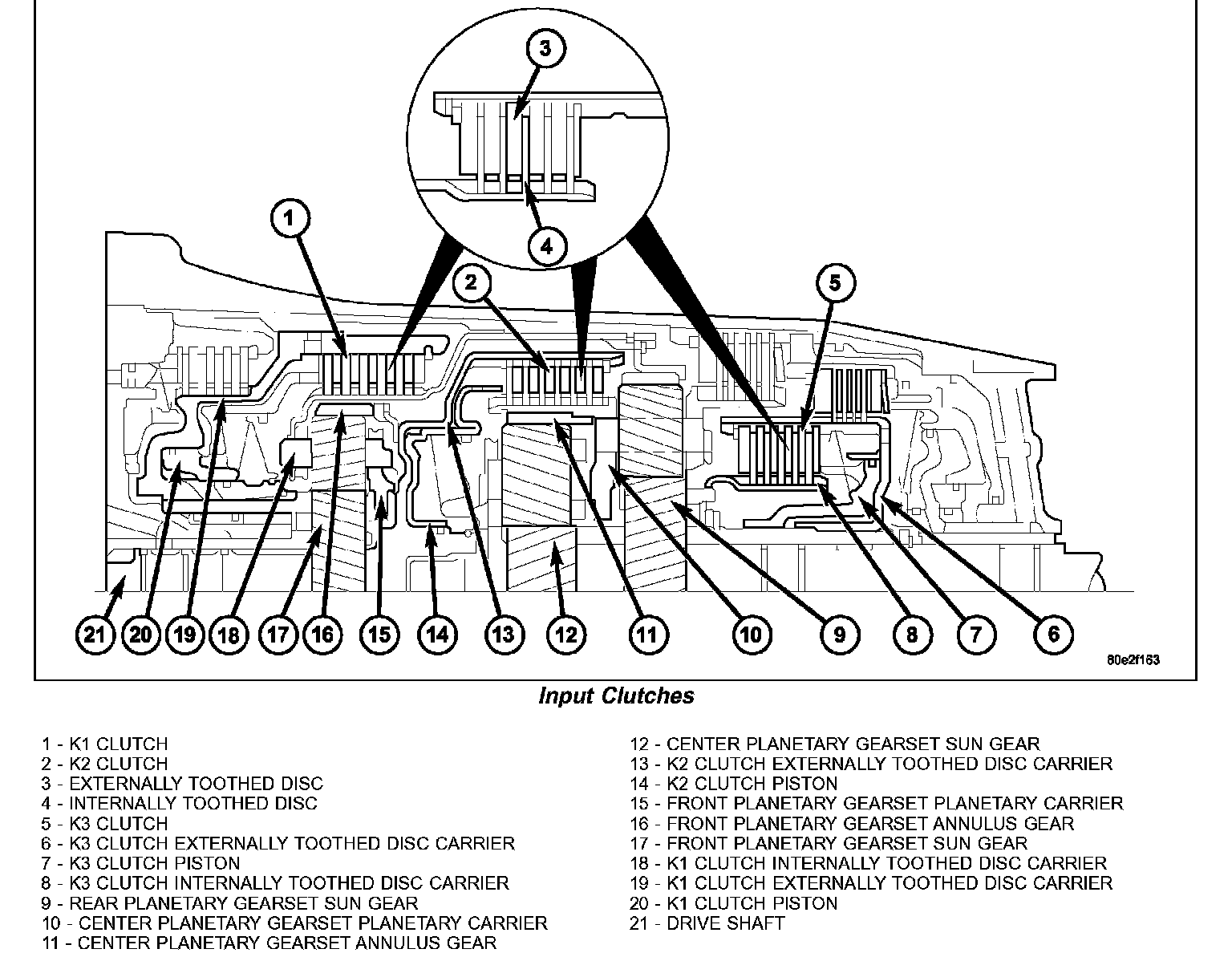 3
4
1
2
5
21 20 19 18 17 16 15 14 13 12 11 10 9 8 7 6
80e2f163

Input Clutches

1 - K1 CLUTCH
2 - K2 CLUTCH
3 - EXTERNALLY TOOTHED DISC
4 - INTERNALLY TOOTHED DISC
5 - K3 CLUTCH
6 - K3 CLUTCH EXTERNALLY TOOTHED DISC CARRIER
7 - K3 CLUTCH PISTON
8 - K3 CLUTCH INTERNALLY TOOTHED DISC CARRIER
9 - REAR PLANETARY GEARSET SUN GEAR
10 - CENTER PLANETARY GEARSET PLANETARY CARRIER
11 - CENTER PLANETARY GEARSET ANNULUS GEAR

12 - CENTER PLANETARY GEARSET SUN GEAR
13 - K2 CLUTCH EXTERNALLY TOOTHED DISC CARRIER
14 - K2 CLUTCH PISTON
15 - FRONT PLANETARY GEARSET PLANETARY CARRIER
16 - FRONT PLANETARY GEARSET ANNULUS GEAR
17 - FRONT PLANETARY GEARSET SUN GEAR
18 - K1 CLUTCH INTERNALLY TOOTHED DISC CARRIER
19 - K1 CLUTCH EXTERNALLY TOOTHED DISC CARRIER
20 - K1 CLUTCH PISTON
21 - DRIVE SHAFT