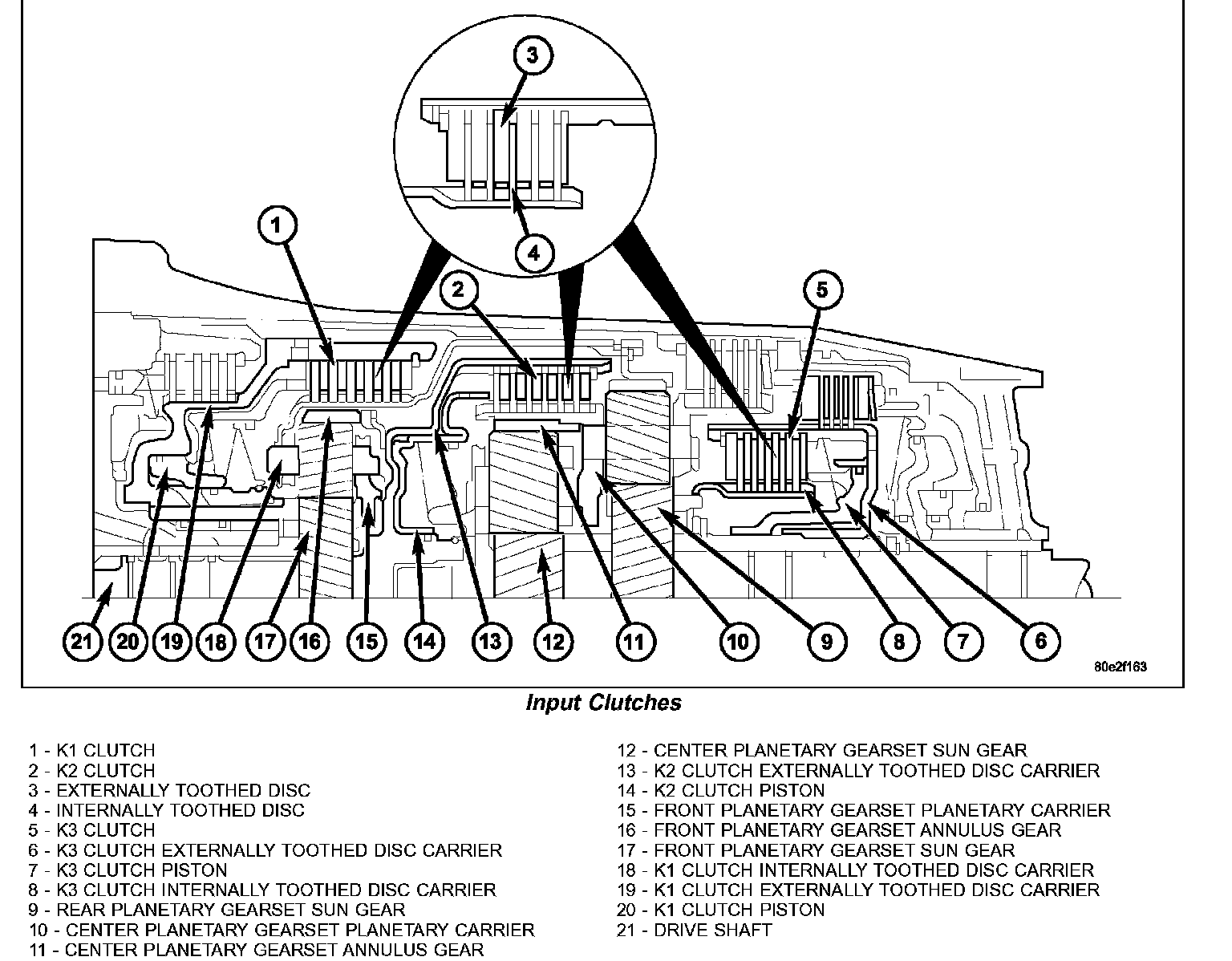 3
4
1
2
5
21 20 19 18 17 16 15 14 13 12 11 10 9 8 7 6
80e2f163

Input Clutches

1 - K1 CLUTCH
2 - K2 CLUTCH
3 - EXTERNALLY TOOTHED DISC
4 - INTERNALLY TOOTHED DISC
5 - K3 CLUTCH
6 - K3 CLUTCH EXTERNALLY TOOTHED DISC CARRIER
7 - K3 CLUTCH PISTON
8 - K3 CLUTCH INTERNALLY TOOTHED DISC CARRIER
9 - REAR PLANETARY GEARSET SUN GEAR
10 - CENTER PLANETARY GEARSET PLANETARY CARRIER
11 - CENTER PLANETARY GEARSET ANNULUS GEAR

12 - CENTER PLANETARY GEARSET SUN GEAR
13 - K2 CLUTCH EXTERNALLY TOOTHED DISC CARRIER
14 - K2 CLUTCH PISTON
15 - FRONT PLANETARY GEARSET PLANETARY CARRIER
16 - FRONT PLANETARY GEARSET ANNULUS GEAR
17 - FRONT PLANETARY GEARSET SUN GEAR
18 - K1 CLUTCH INTERNALLY TOOTHED DISC CARRIER
19 - K1 CLUTCH EXTERNALLY TOOTHED DISC CARRIER
20 - K1 CLUTCH PISTON
21 - DRIVE SHAFT