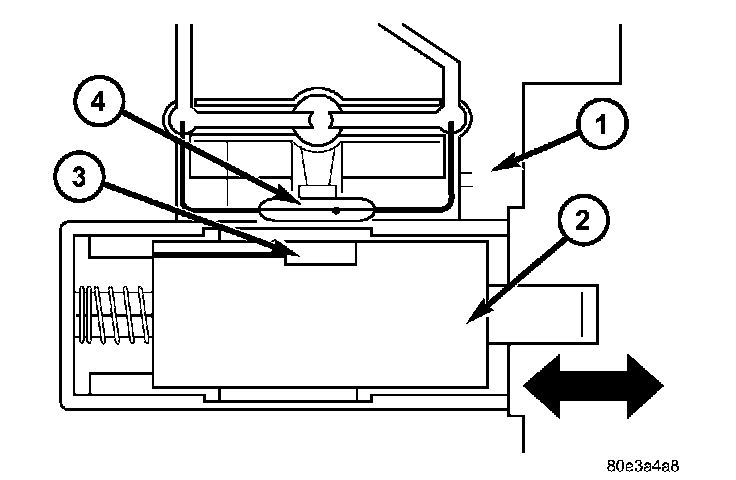 4
1
3
2
80e3a4a8