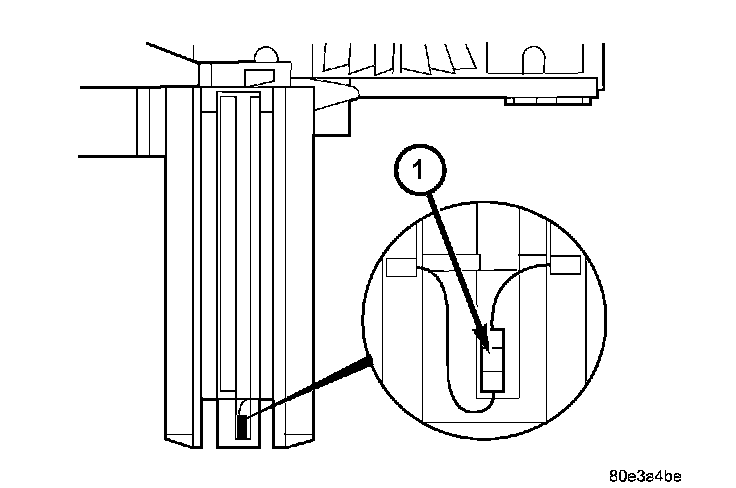 1

80e3a4be