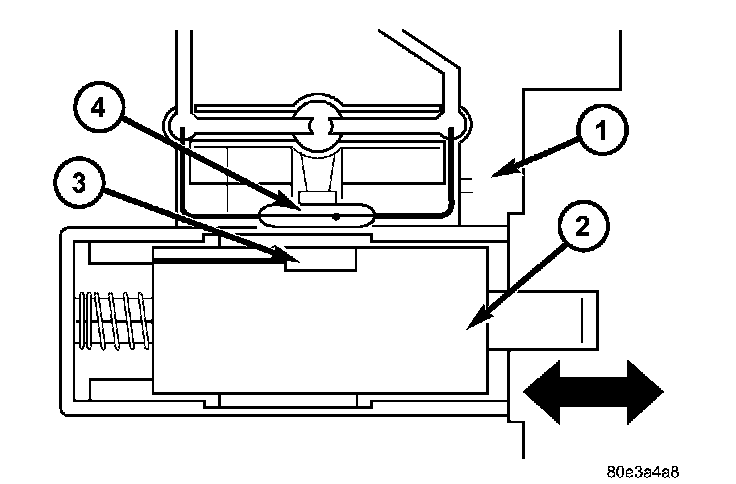 4
1
3
2
80e3a4a8