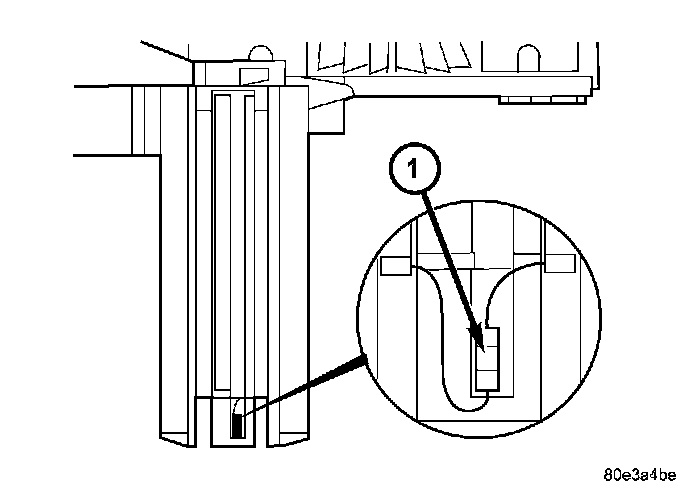 1

80e3a4be