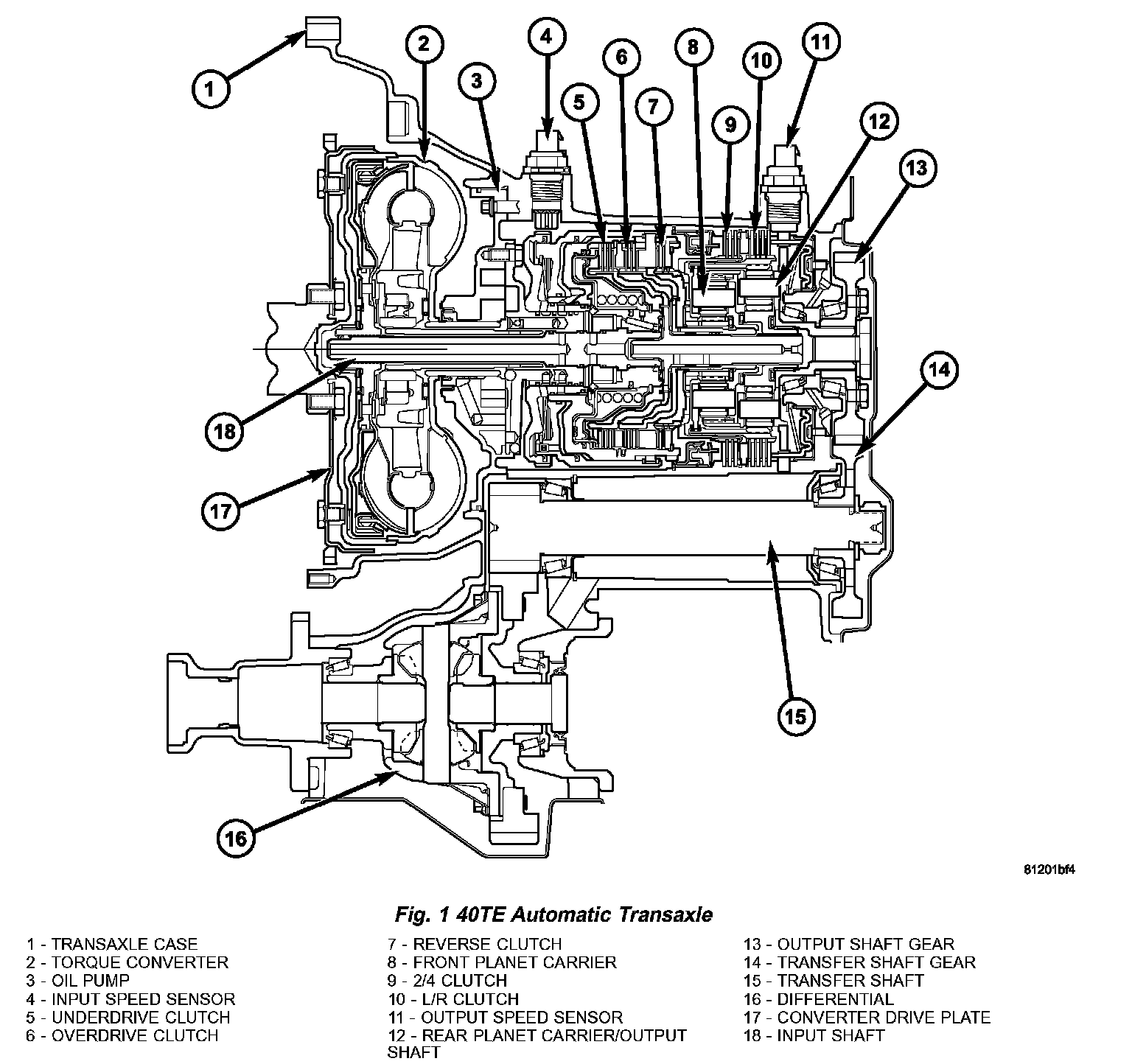 1
2
3
4
5
6
7
8
9
10
11
12
13
14
15
16
17
18

81201bf4

Fig. 1 40TE Automatic Transaxle

1 - TRANSAXLE CASE
2 - TORQUE CONVERTER
3 - OIL PUMP
4 - INPUT SPEED SENSOR
5 - UNDERDRIVE CLUTCH
6 - OVERDRIVE CLUTCH

7 - REVERSE CLUTCH
8 - FRONT PLANET CARRIER
9 - 2/4 CLUTCH
10 - L/R CLUTCH
11 - OUTPUT SPEED SENSOR
12 - REAR PLANET CARRIER/OUTPUT SHAFT

13 - OUTPUT SHAFT GEAR
14 - TRANSFER SHAFT GEAR
15 - TRANSFER SHAFT
16 - DIFFERENTIAL
17 - CONVERTER DRIVE PLATE
18 - INPUT SHAFT