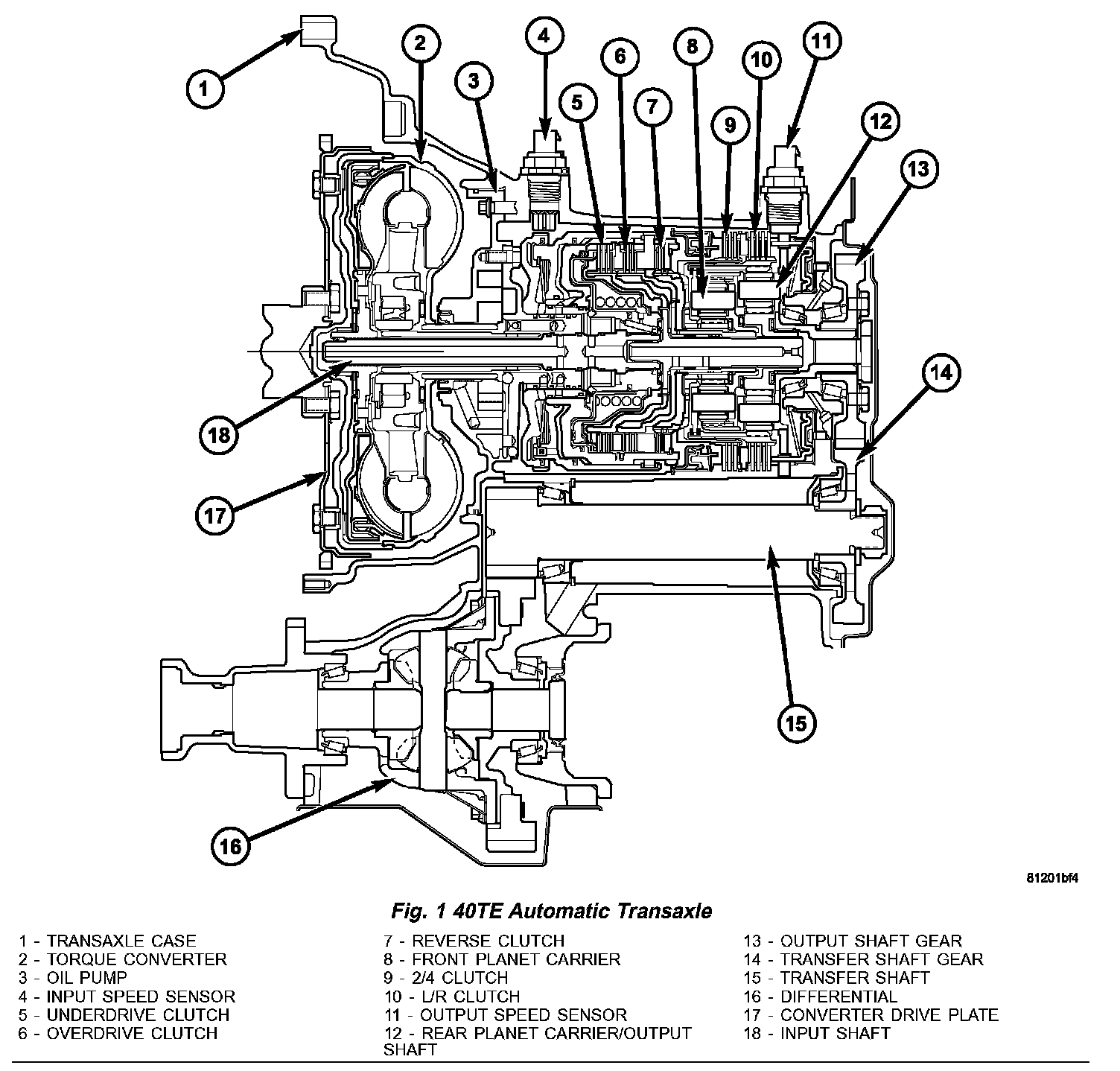 1
2
3
4
5
6
7
8
9
10
11
12
13
14
15
16
17
18

81201bf4

Fig. 1 40TE Automatic Transaxle

1 - TRANSAXLE CASE
2 - TORQUE CONVERTER
3 - OIL PUMP
4 - INPUT SPEED SENSOR
5 - UNDERDRIVE CLUTCH
6 - OVERDRIVE CLUTCH

7 - REVERSE CLUTCH
8 - FRONT PLANET CARRIER
9 - 2/4 CLUTCH
10 - L/R CLUTCH
11 - OUTPUT SPEED SENSOR
12 - REAR PLANET CARRIER/OUTPUT SHAFT

13 - OUTPUT SHAFT GEAR
14 - TRANSFER SHAFT GEAR
15 - TRANSFER SHAFT
16 - DIFFERENTIAL
17 - CONVERTER DRIVE PLATE
18 - INPUT SHAFT