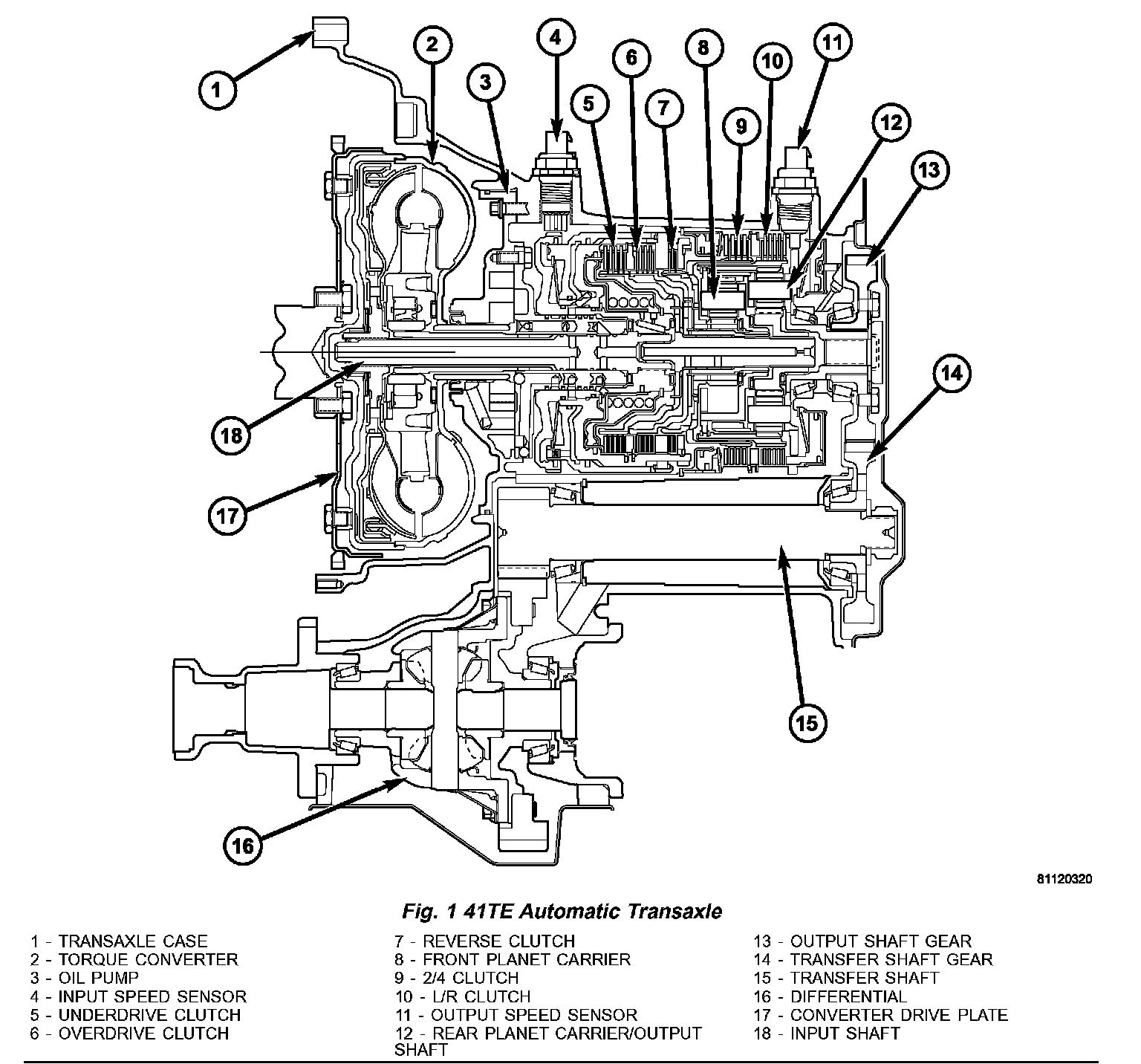 1
2
3
4
5
6
7
8
9
10
11
12
13
14
15
16
17
18

81120320

Fig. 1 41TE Automatic Transaxle

1 - TRANSAXLE CASE
2 - TORQUE CONVERTER
3 - OIL PUMP
4 - INPUT SPEED SENSOR
5 - UNDERDRIVE CLUTCH
6 - OVERDRIVE CLUTCH

7 - REVERSE CLUTCH
8 - FRONT PLANET CARRIER
9 - 2/4 CLUTCH
10 - L/R CLUTCH
11 - OUTPUT SPEED SENSOR
12 - REAR PLANET CARRIER/OUTPUT SHAFT

13 - OUTPUT SHAFT GEAR
14 - TRANSFER SHAFT GEAR
15 - TRANSFER SHAFT
16 - DIFFERENTIAL
17 - CONVERTER DRIVE PLATE
18 - INPUT SHAFT