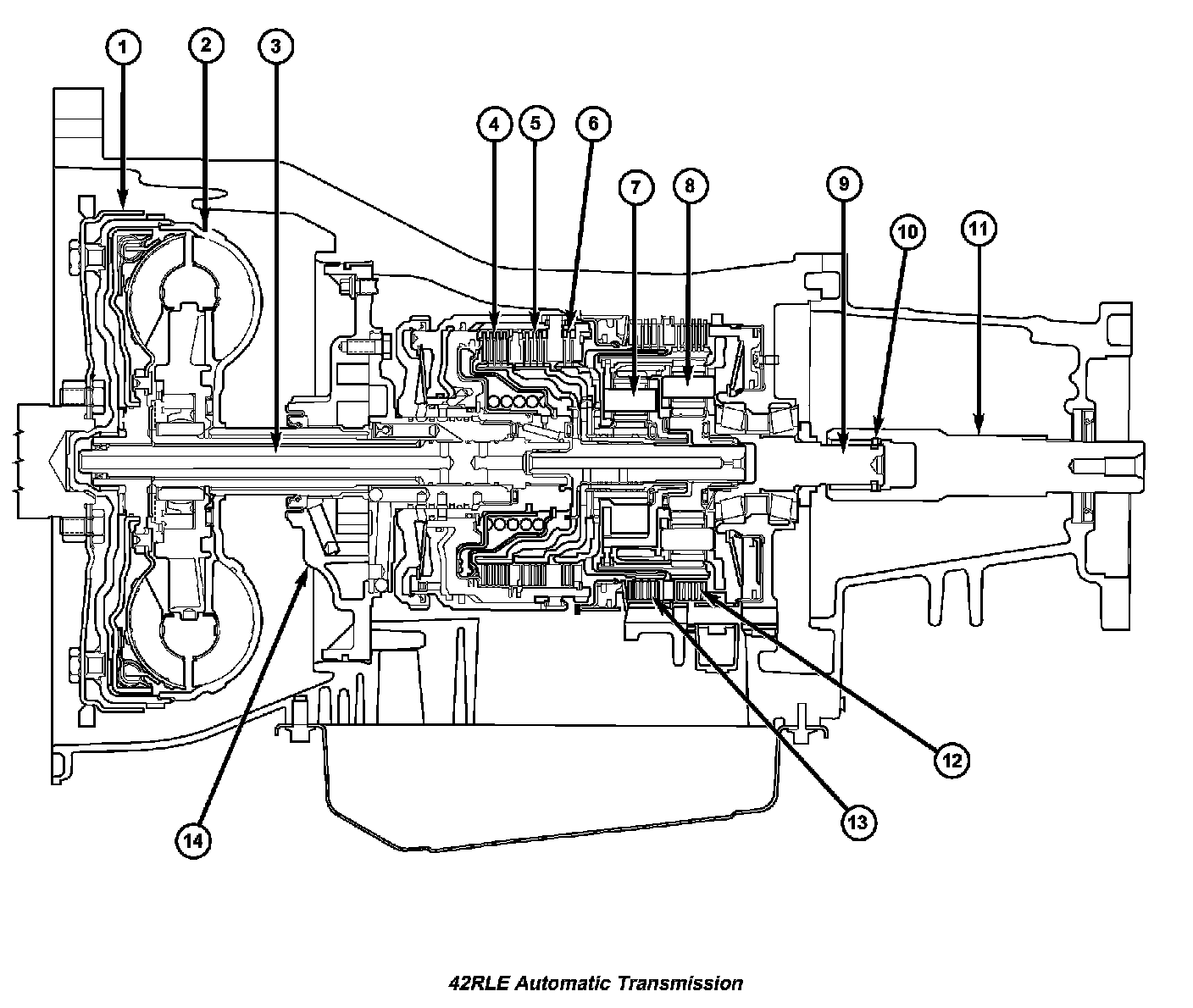 1
2
3
4
5
6
7
8
9
10
11
12
13
14

42RLE Automatic Transmission