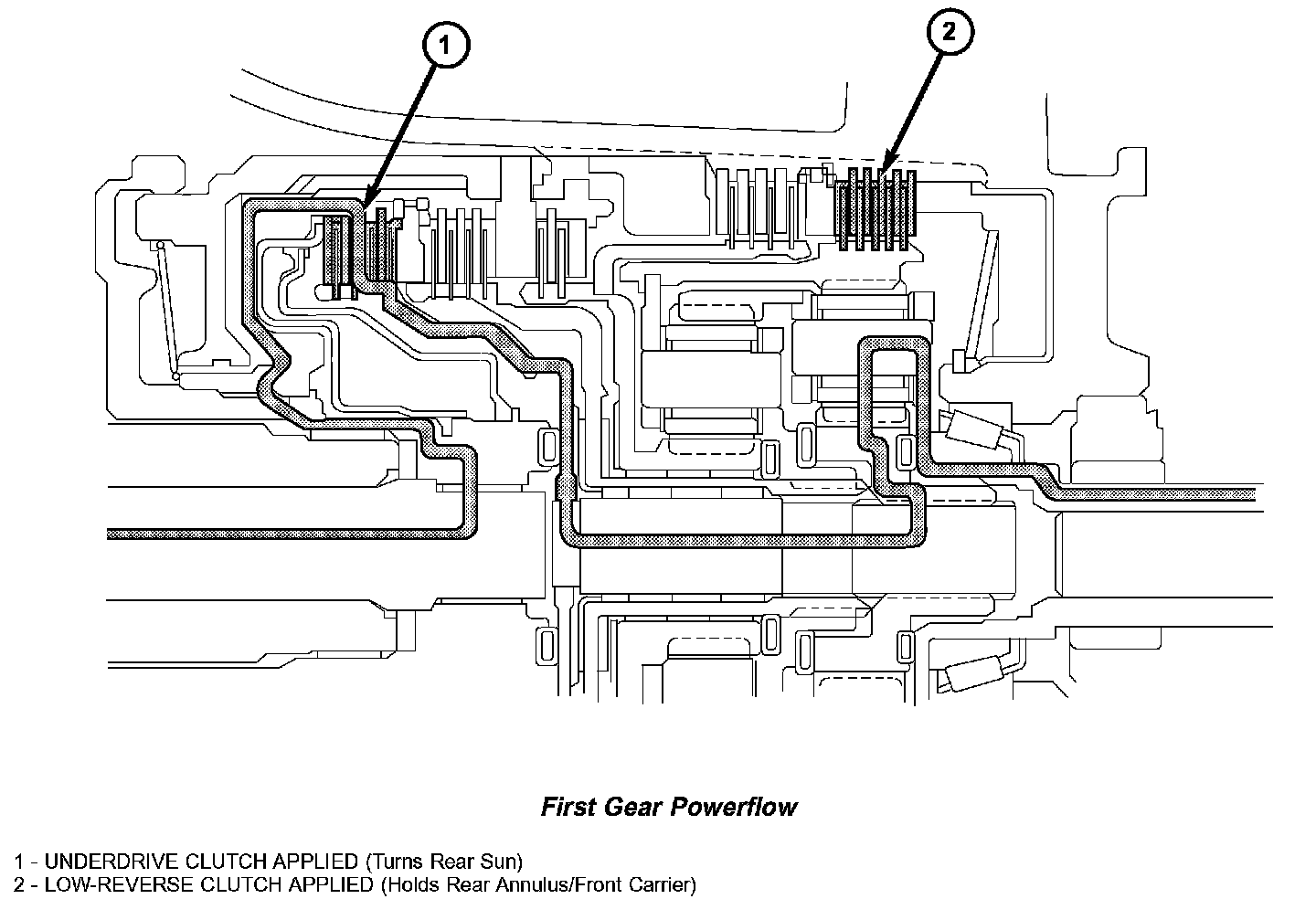 1

2

First Gear Powerflow

1 - UNDERDRIVE CLUTCH APPLIED (Turns Rear Sun)
2 - LOW-REVERSE CLUTCH APPLIED (Holds Rear Annulus/Front Carrier)