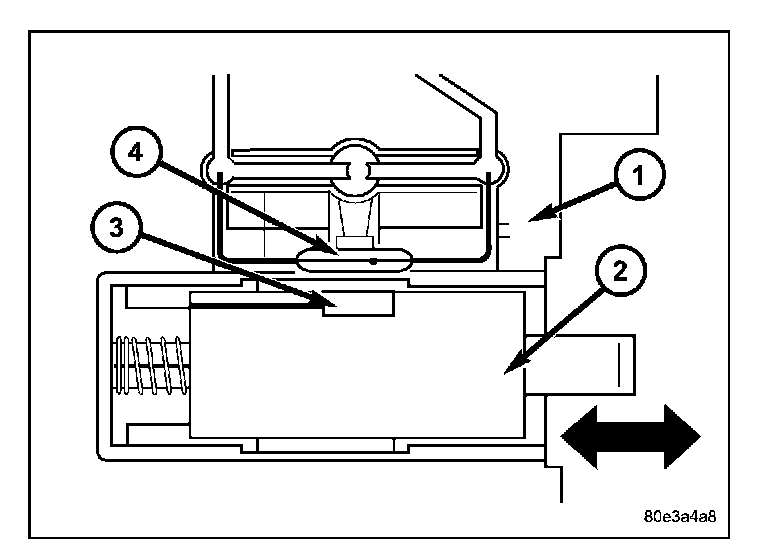 4
1
3
2
80e3a4a8