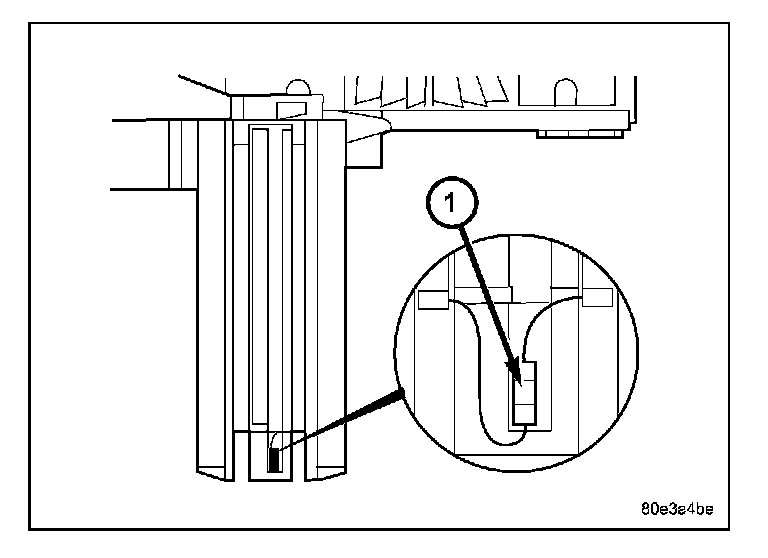 1

80e3e4be