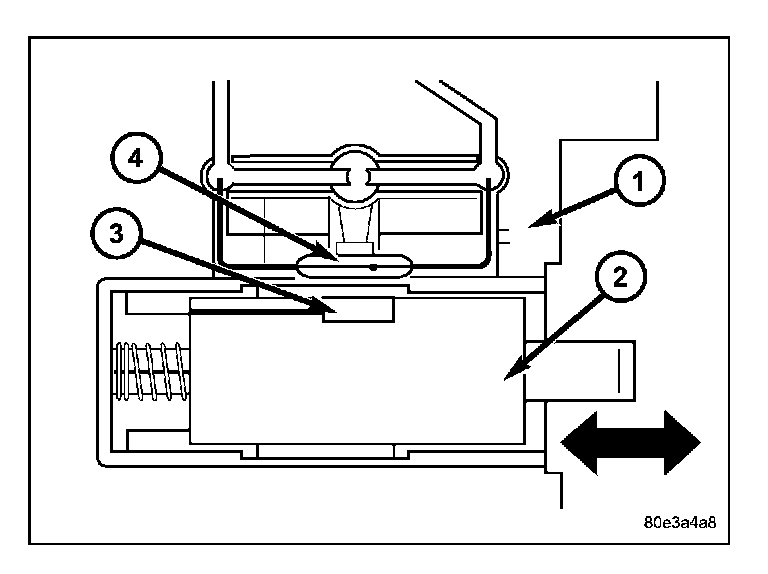 4
1
3
2
80e3a4a8