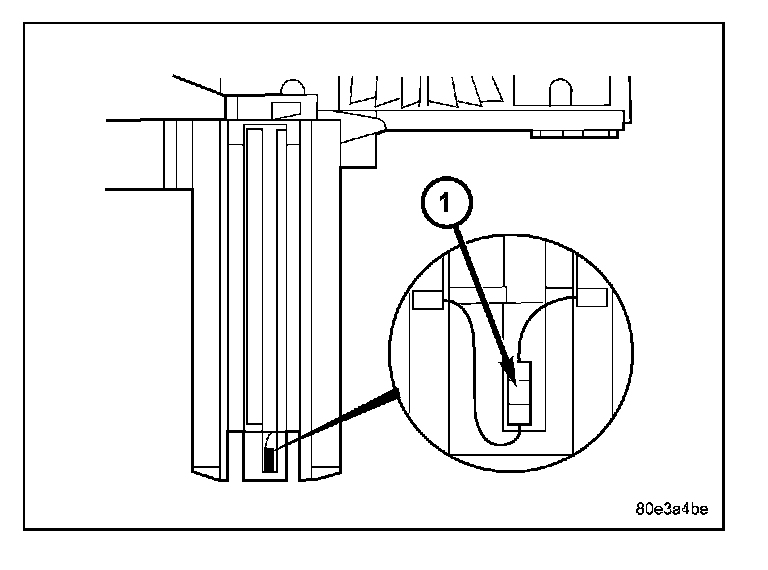 1

80e3a4be