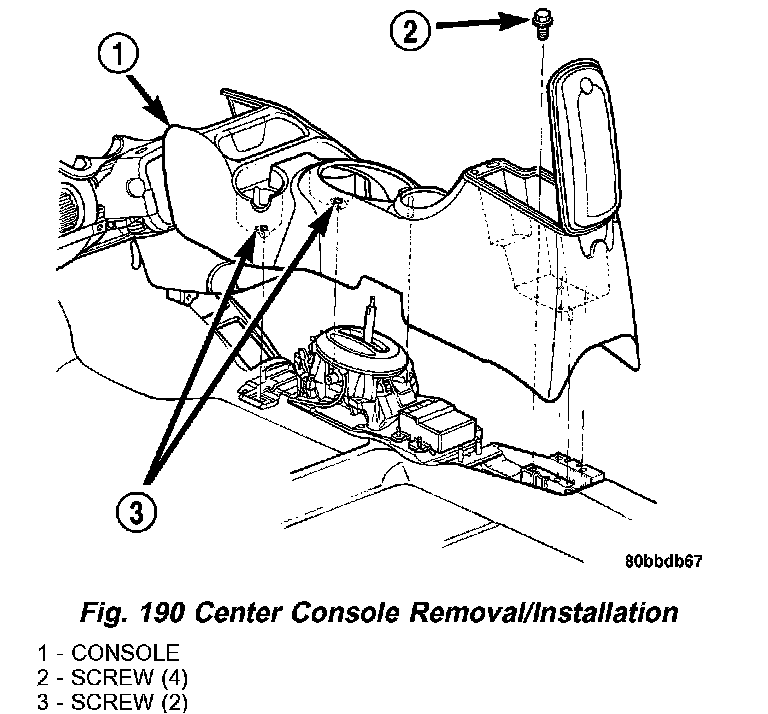 1

2

3

80bbdb67

Fig. 190 Center Console Removal/Installation

1 - CONSOLE
2 - SCREW (4)
3 - SCREW (2)