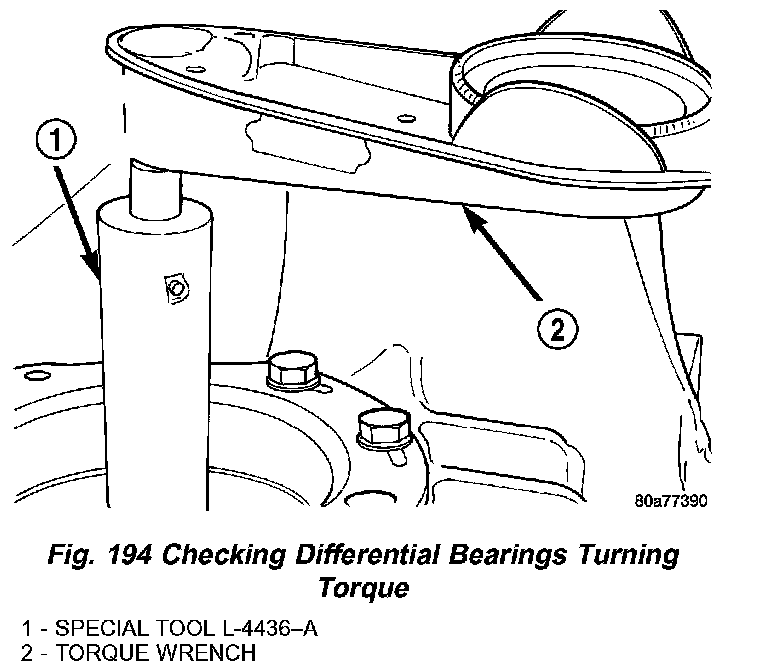 1

2

80a77390

Fig. 194 Checking Differential Bearings Turning Torque

1 - SPECIAL TOOL L-4436–A
2 - TORQUE WRENCH