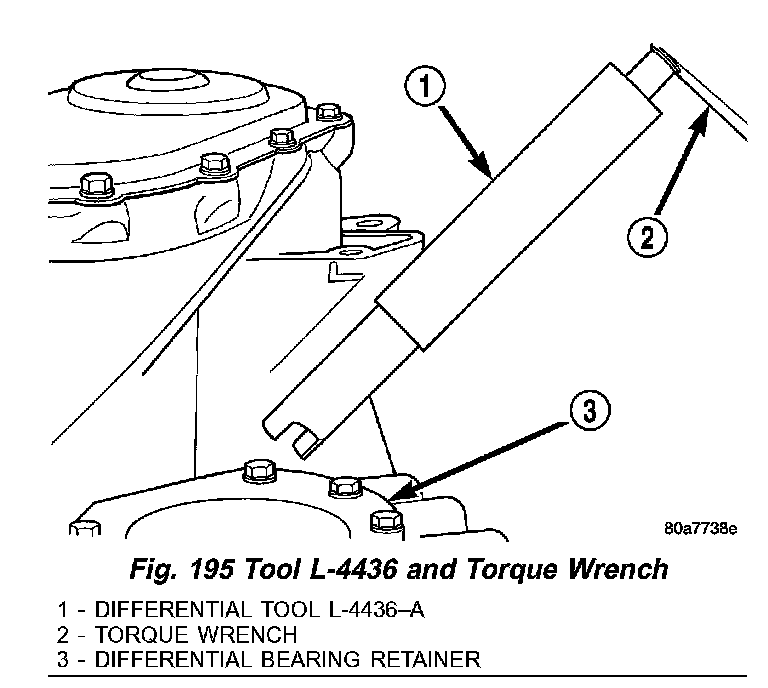 1

2

3

80a7738e

Fig. 195 Tool L-4436 and Torque Wrench

1 - DIFFERENTIAL TOOL L-4436–A
2 - TORQUE WRENCH
3 - DIFFERENTIAL BEARING RETAINER