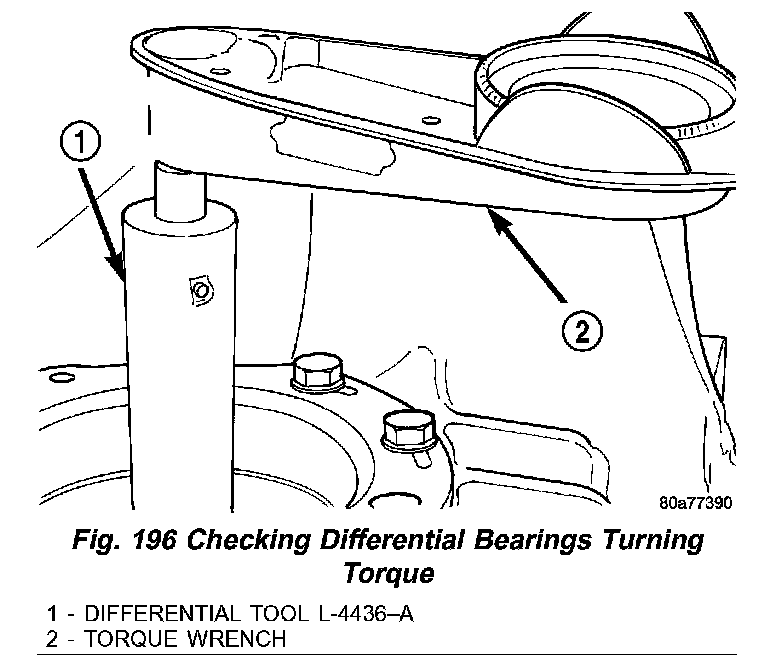 1

2

80a77390

Fig. 196 Checking Differential Bearings Turning Torque

1 - DIFFERENTIAL TOOL L-4436–A
2 - TORQUE WRENCH