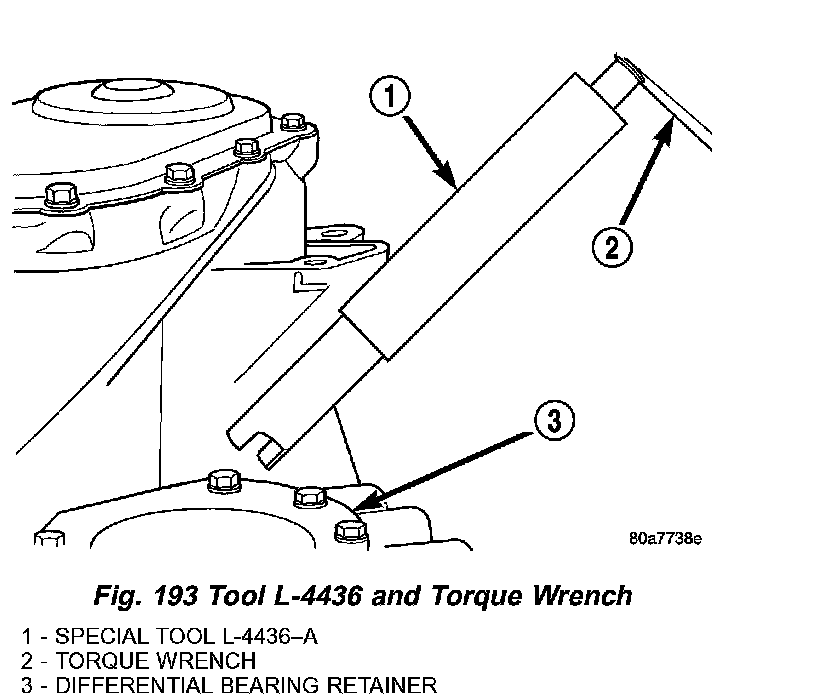 1

2

3

80a7738e

Fig. 193 Tool L-4436 and Torque Wrench

1 - SPECIAL TOOL L-4436–A
2 - TORQUE WRENCH
3 - DIFFERENTIAL BEARING RETAINER