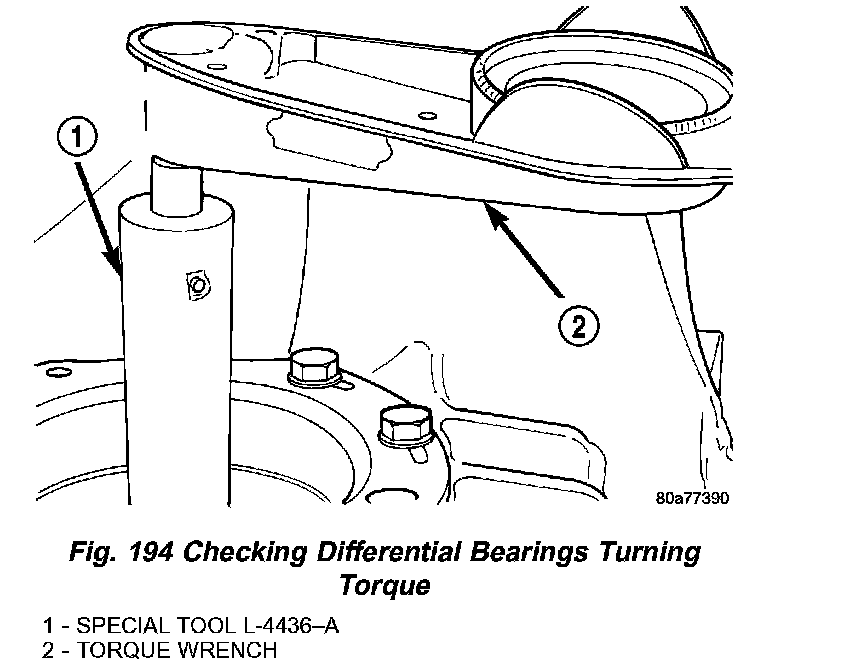 1

2

80a77390

Fig. 194 Checking Differential Bearings Turning Torque

1 - SPECIAL TOOL L-4436–A
2 - TORQUE WRENCH