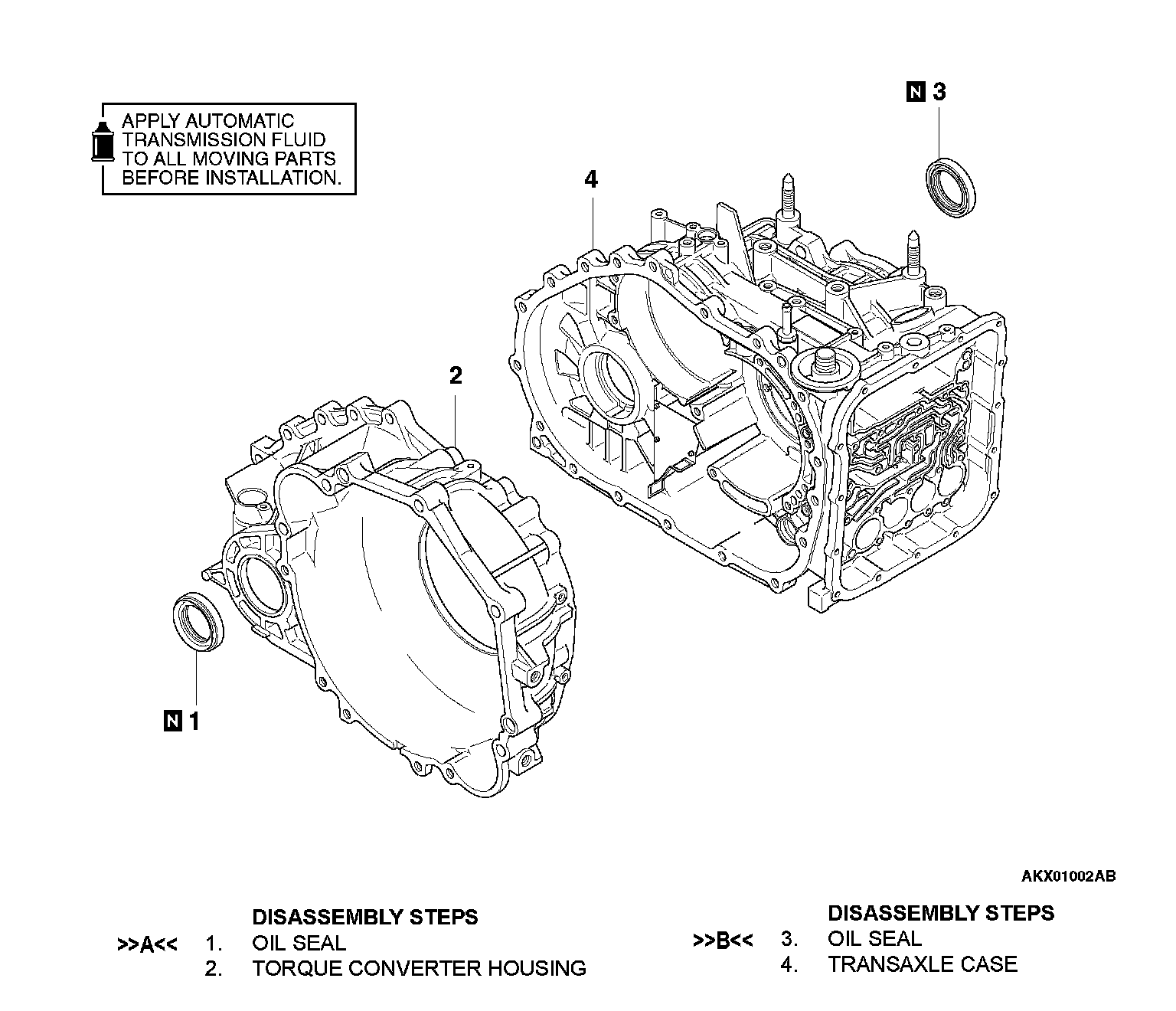 APPLY AUTOMATIC TRANSMISSION FLUID TO ALL MOVING PARTS BEFORE INSTALLATION.

N 3

4

2

N 1

AKX01002AB

DISASSEMBLY STEPS
>>A<< 1. OIL SEAL
2. TORQUE CONVERTER HOUSING

DISASSEMBLY STEPS
>>B<< 3. OIL SEAL
4. TRANSAXLE CASE