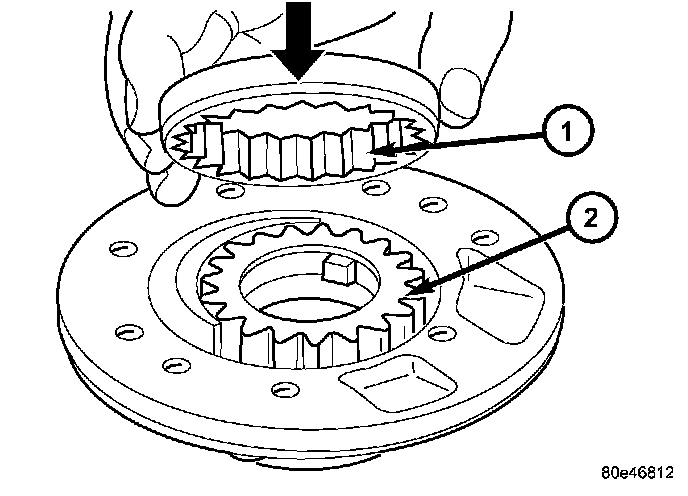 1
2
80e46812