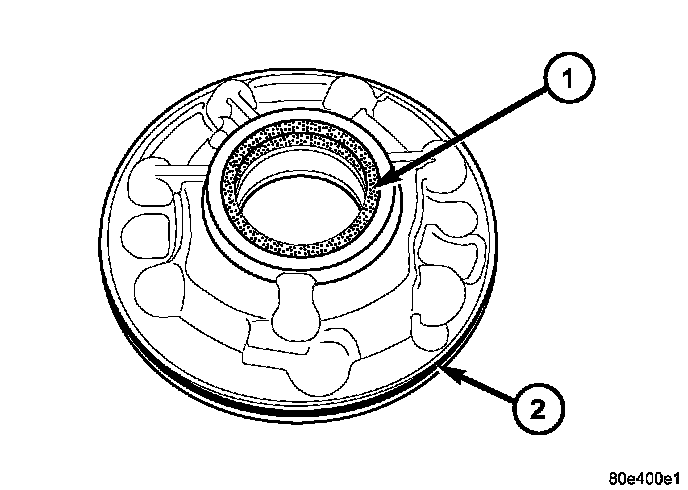 1

2

80e400e1