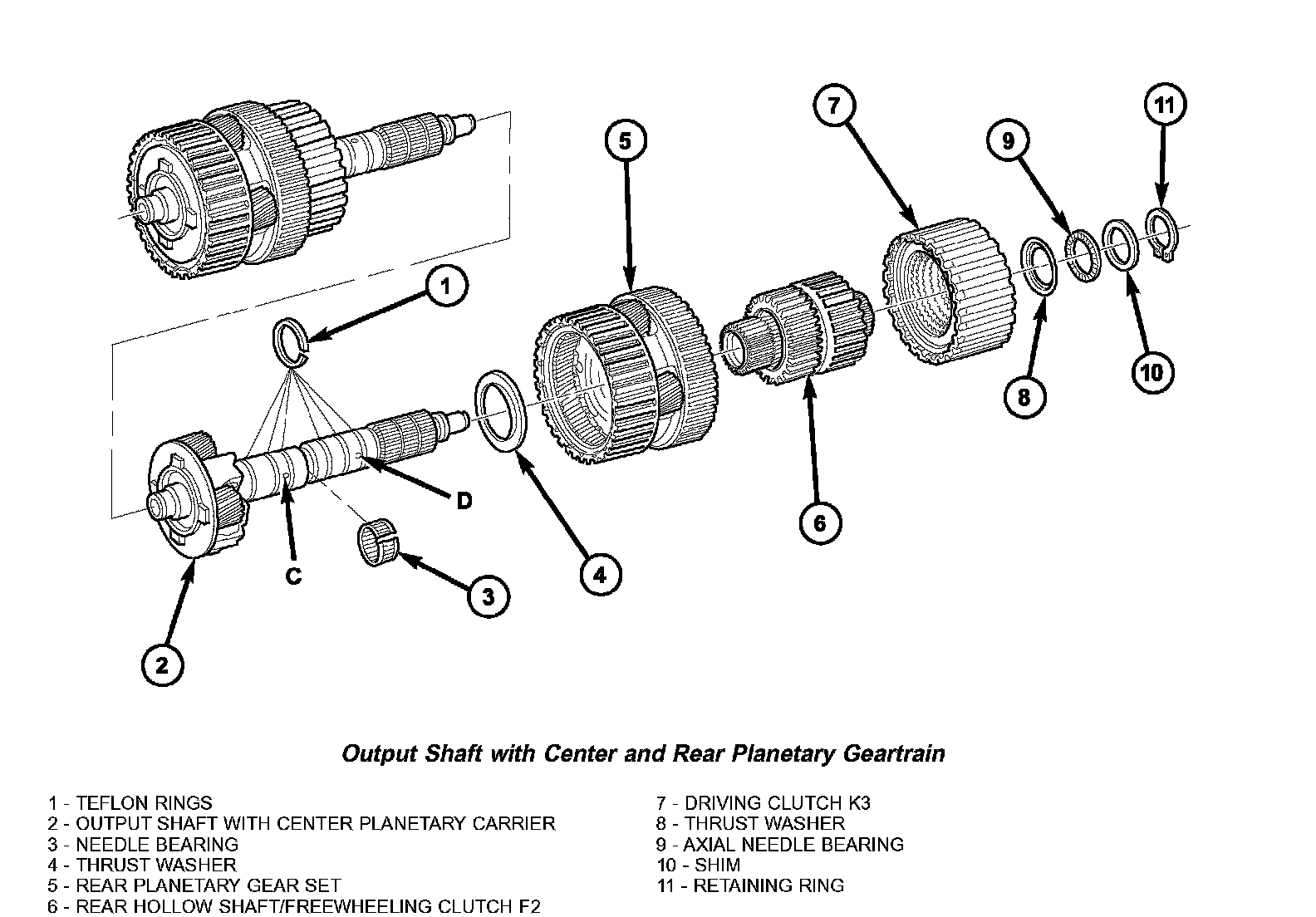 1

2

3

4

5

6

7

8

9

10

11

C

D

Output Shaft with Center and Rear Planetary Geartrain

1 - TEFLON RINGS
2 - OUTPUT SHAFT WITH CENTER PLANETARY CARRIER
3 - NEEDLE BEARING
4 - THRUST WASHER
5 - REAR PLANETARY GEAR SET
6 - REAR HOLLOW SHAFT/FREEWHEELING CLUTCH F2

7 - DRIVING CLUTCH K3
8 - THRUST WASHER
9 - AXIAL NEEDLE BEARING
10 - SHIM
11 - RETAINING RING